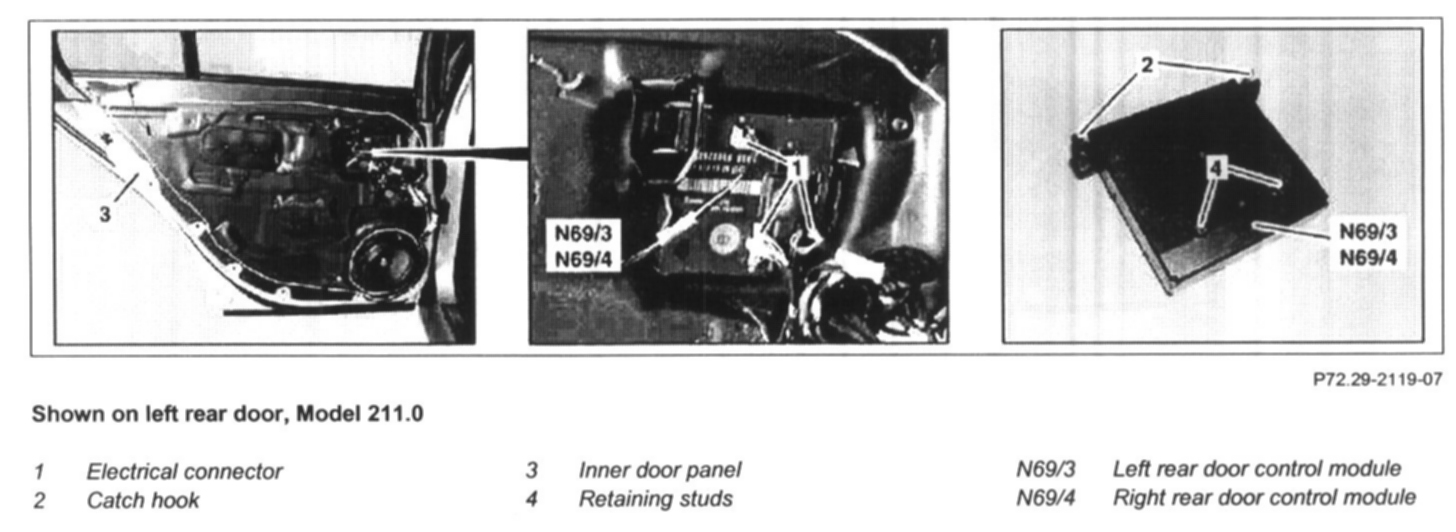 3

N69/3
N69/4

1

2

4

N69/3
N69/4

P72.29-2119-07

Shown on left rear door, Model 211.0

1 Electrical connector
2 Catch hook

3 Inner door panel
4 Retaining studs

N69/3 Left rear door control module
N69/4 Right rear door control module