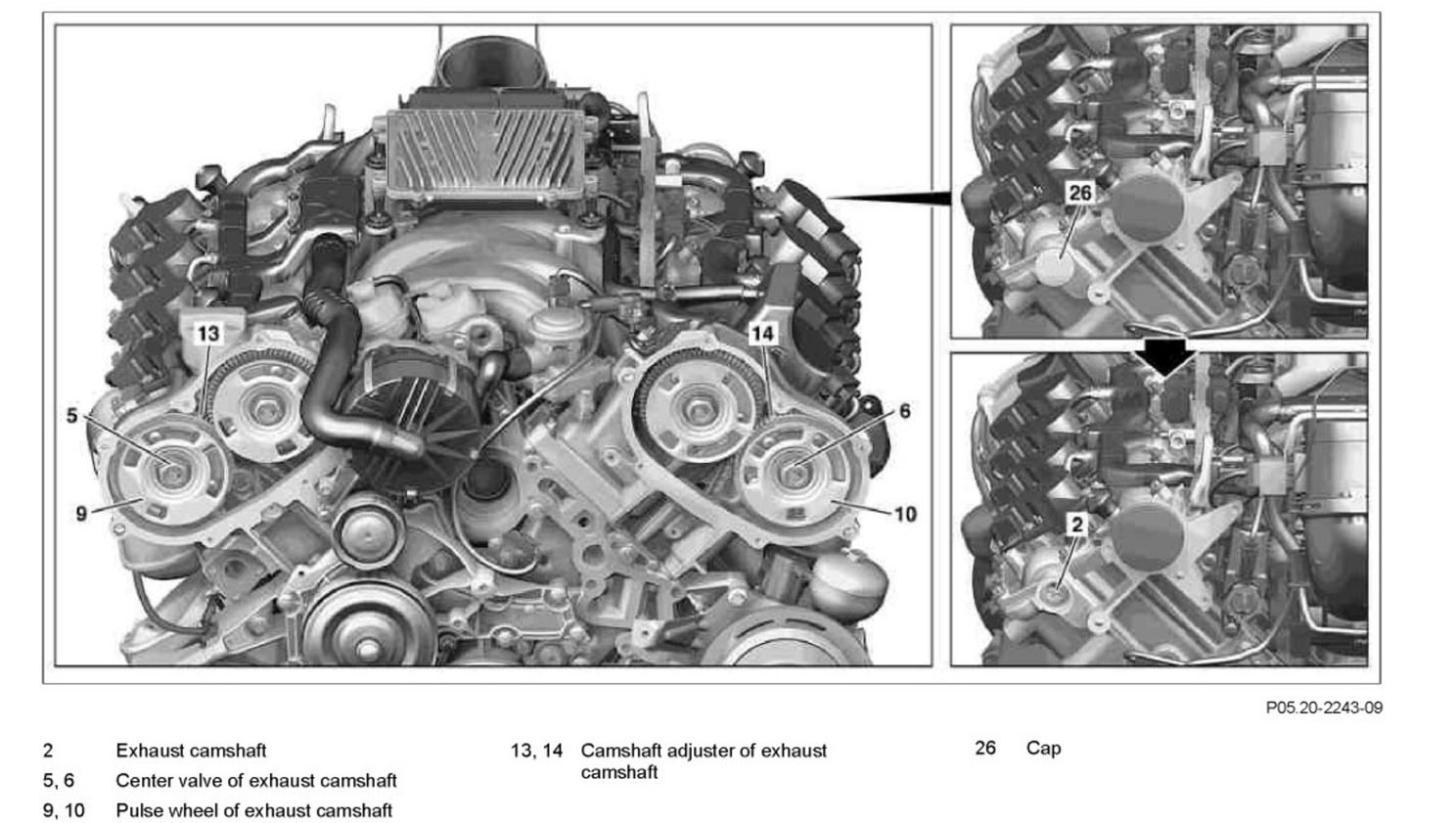 13
14
5
6
9
10
26
2

P05.20-2243-09

2 Exhaust camshaft
5, 6 Center valve of exhaust camshaft
9, 10 Pulse wheel of exhaust camshaft

13, 14 Camshaft adjuster of exhaust camshaft

26 Cap