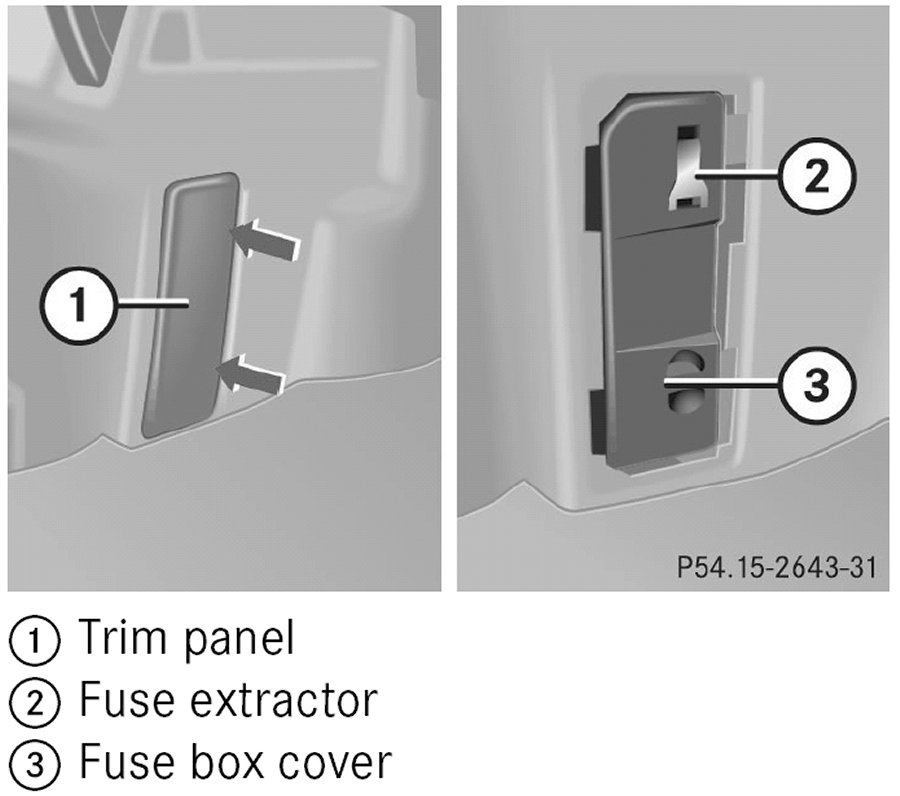 1

2

3

P54.15-2643-31

① Trim panel
② Fuse extractor
③ Fuse box cover