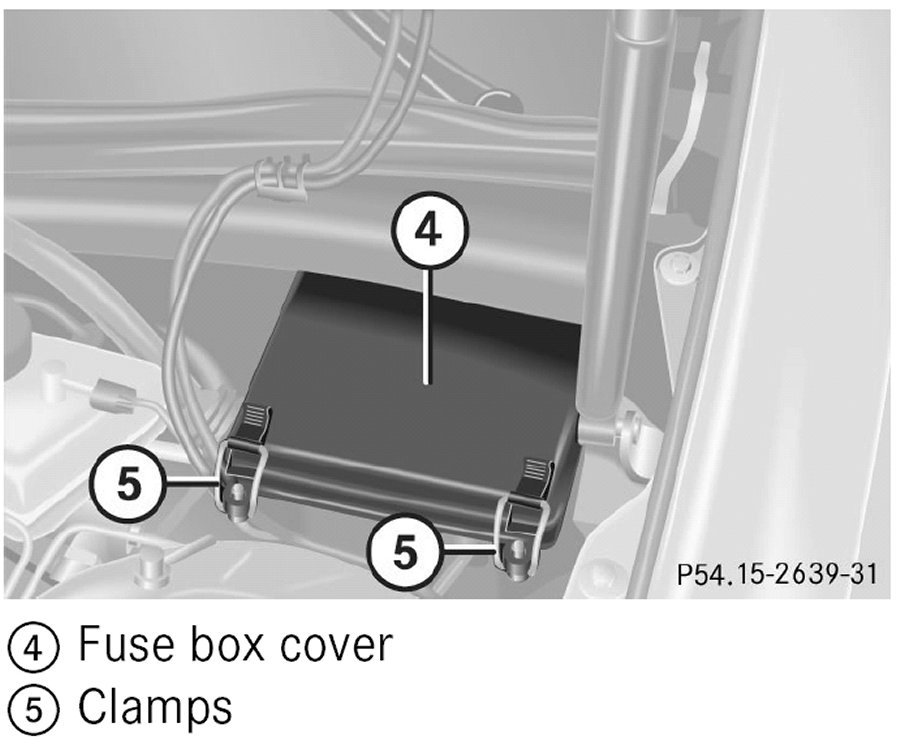 4

5

5

P54.15-2639-31

④ Fuse box cover
⑤ Clamps