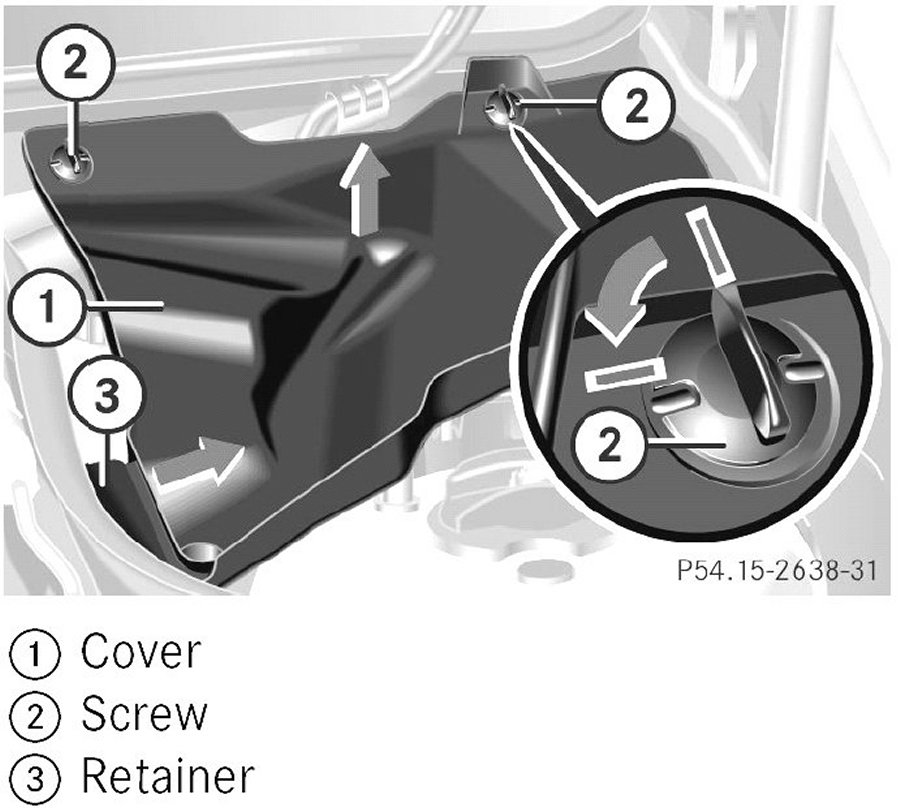 2
2
1
3
2
P54.15-2638-31

① Cover
② Screw
③ Retainer