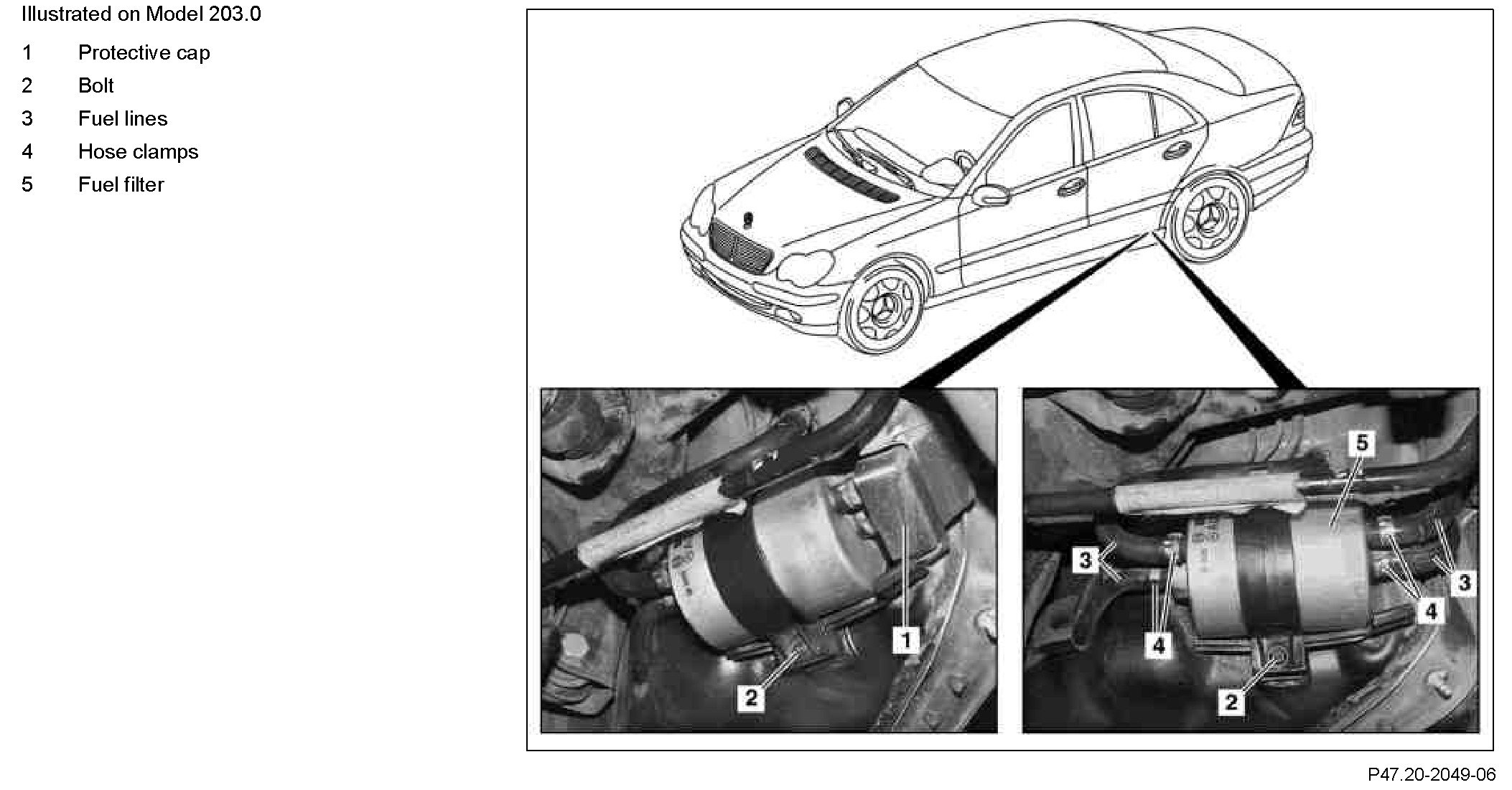 Illustrated on Model 203.0

1 Protective cap
2 Bolt
3 Fuel lines
4 Hose clamps
5 Fuel filter

1
2

5
3
3
4
4
2

P47.20-2049-06