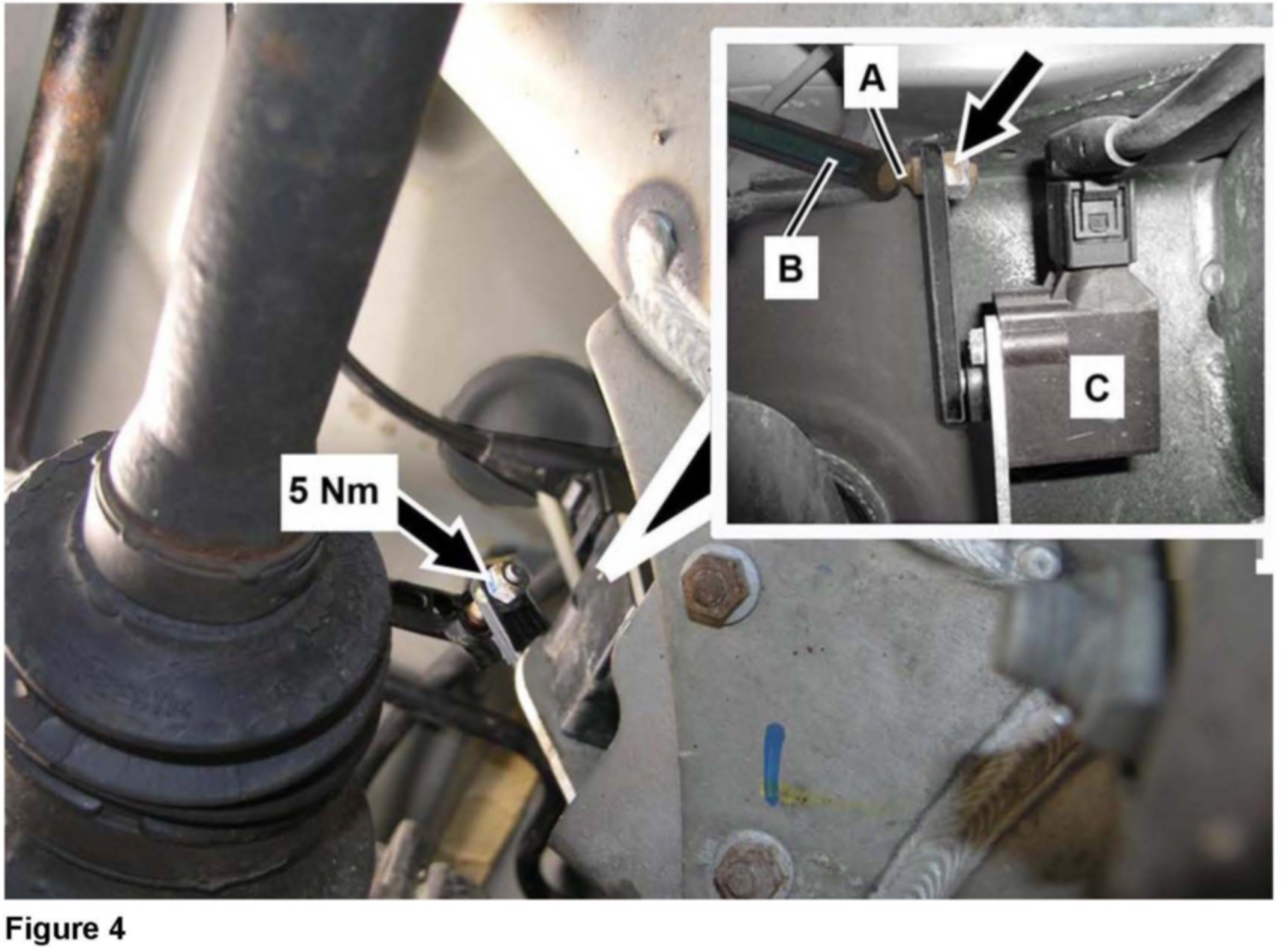 A

B

C

5 Nm

Figure 4