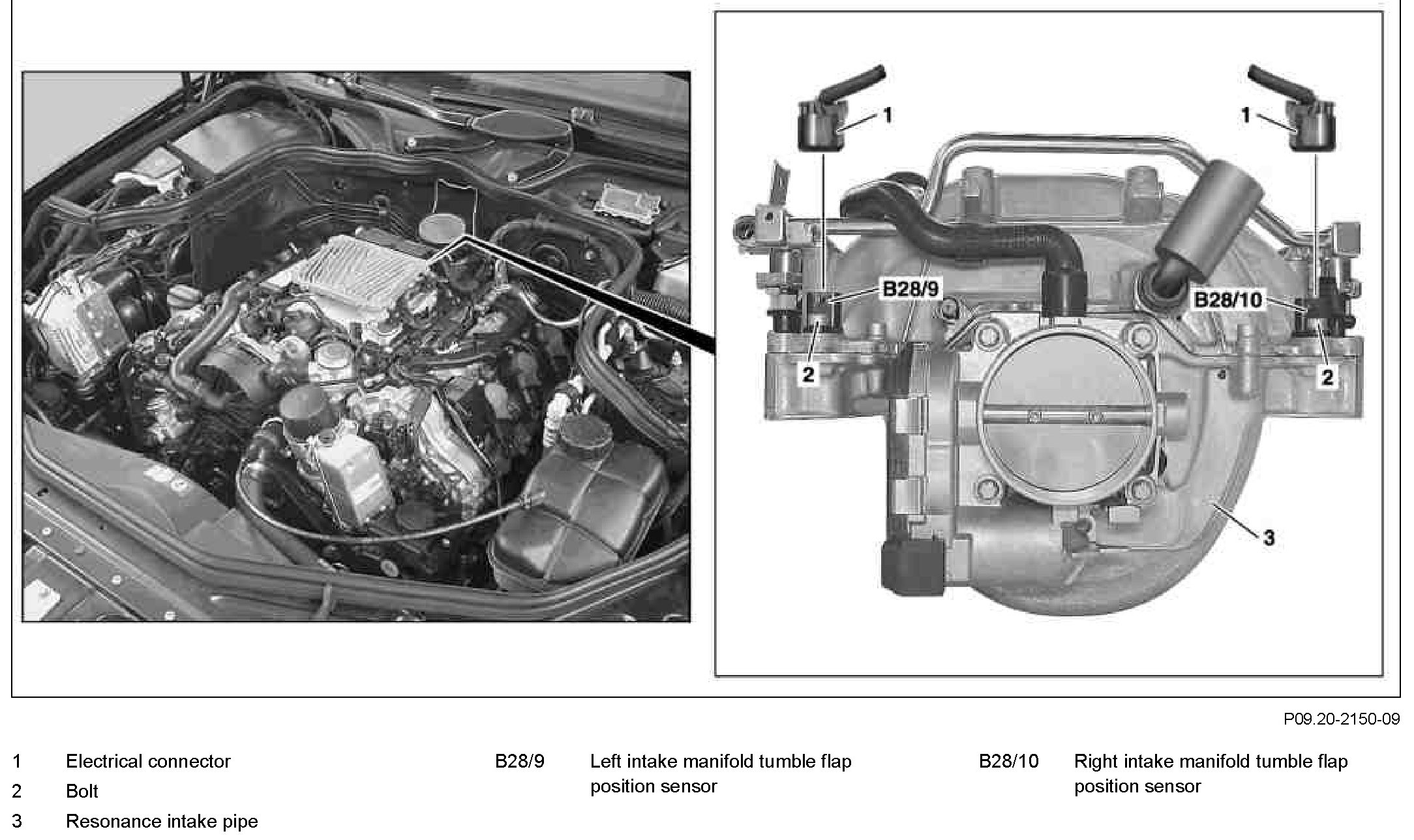 1
1
B28/9
B28/10
2
2
3

P09.20-2150-09

1 Electrical connector
2 Bolt
3 Resonance intake pipe

B28/9 Left intake manifold tumble flap position sensor

B28/10 Right intake manifold tumble flap position sensor