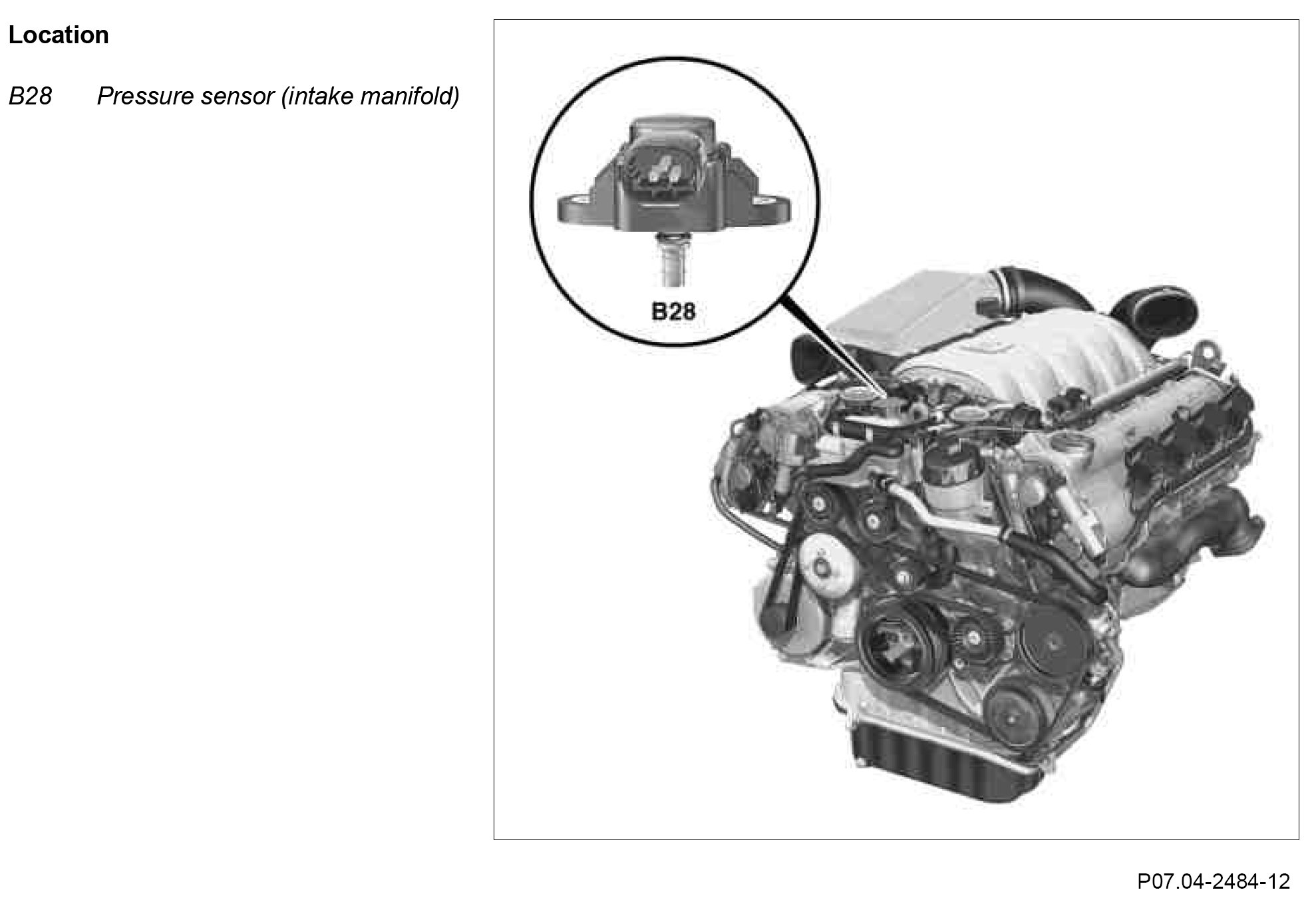 Location

B28 Pressure sensor (intake manifold)

B28

P07.04-2484-12