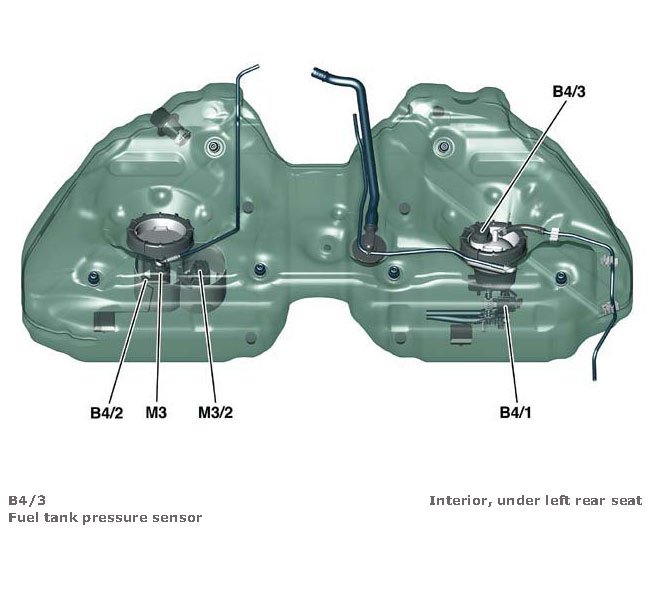 B4/3

B4/2
M3
M3/2
B4/1

B4/3
Fuel tank pressure sensor

Interior, under left rear seat