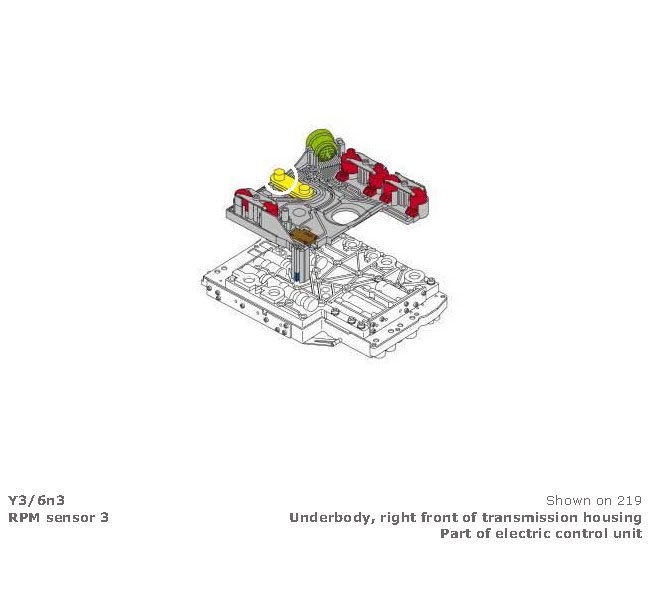 Y3/6n3
RPM sensor 3

Shown on 219
Underbody, right front of transmission housing
Part of electric control unit