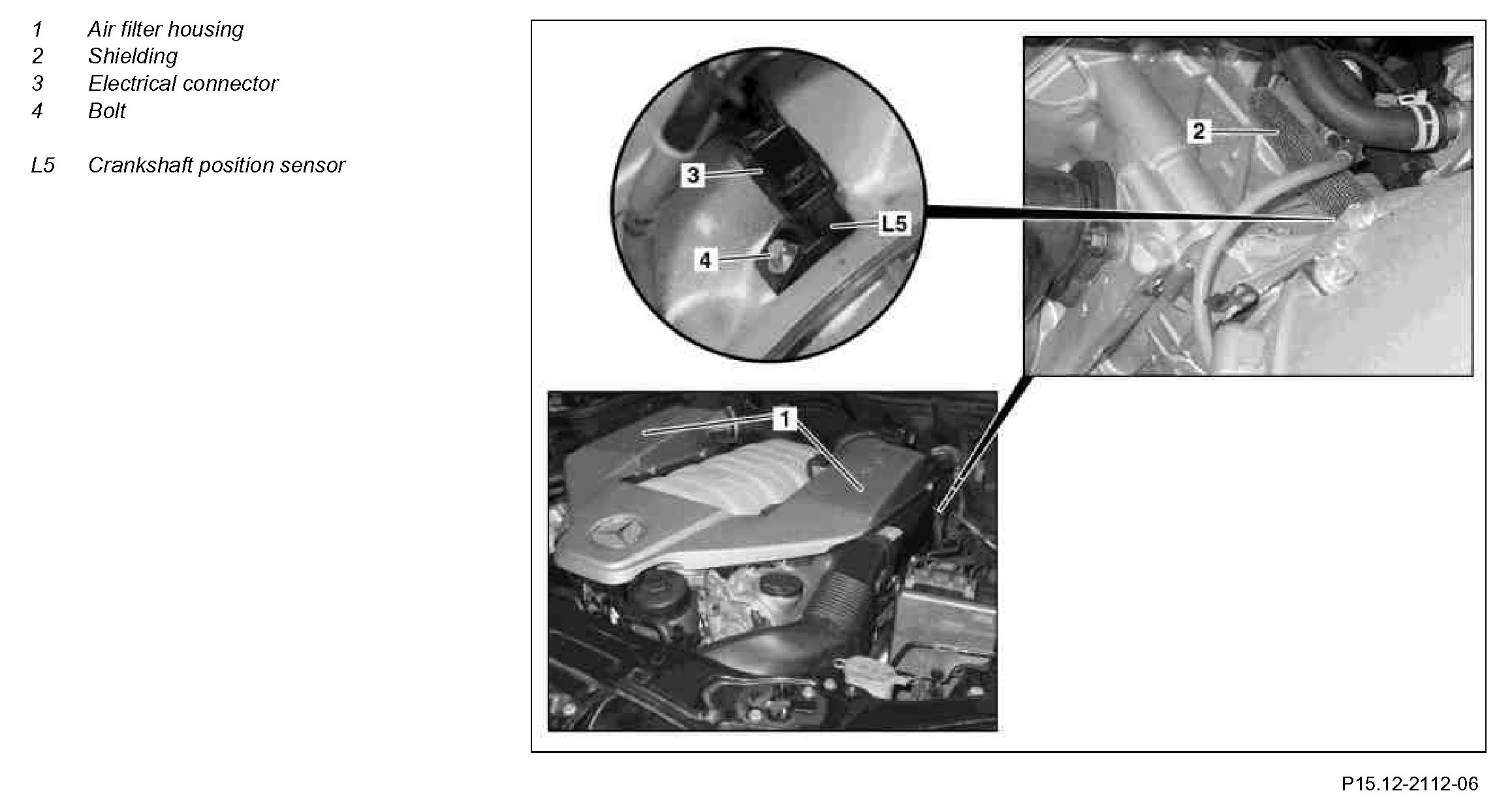 1 Air filter housing
2 Shielding
3 Electrical connector
4 Bolt

L5 Crankshaft position sensor

3
L5
4
2
1

P15.12-2112-06