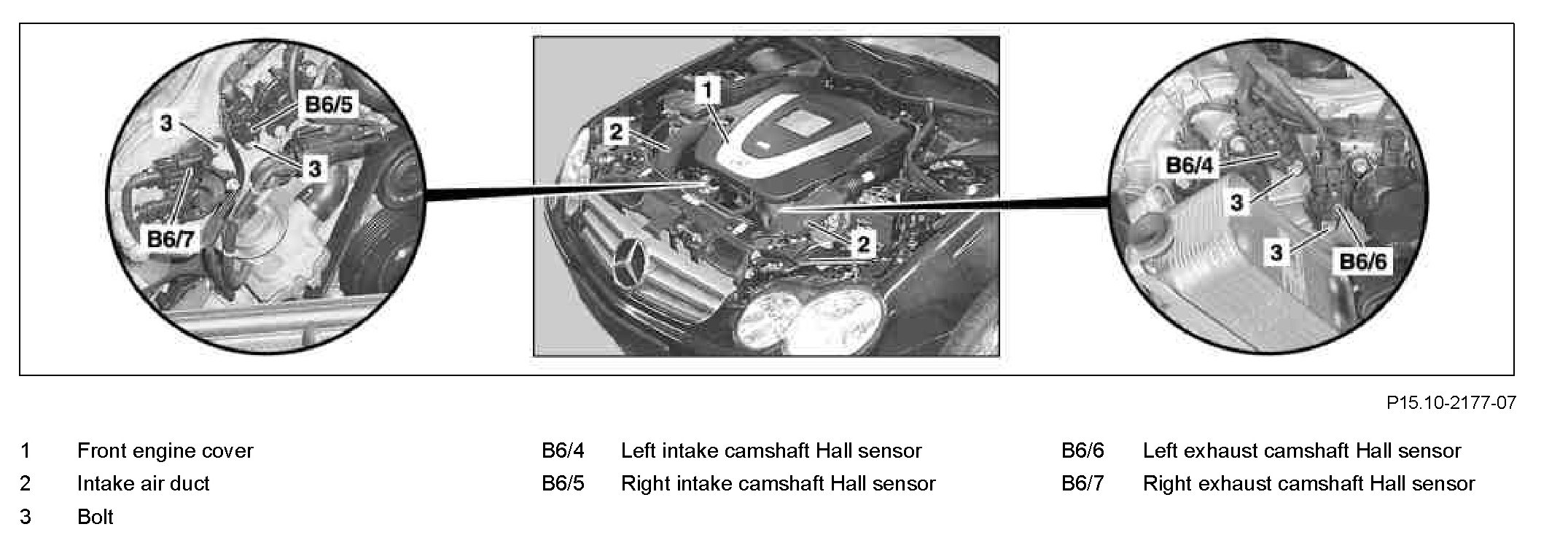 3
B6/5
3
B6/7
1
2
2
B6/4
3
3
B6/6

P15.10-2177-07

1 Front engine cover
2 Intake air duct
3 Bolt

B6/4 Left intake camshaft Hall sensor
B6/5 Right intake camshaft Hall sensor

B6/6 Left exhaust camshaft Hall sensor
B6/7 Right exhaust camshaft Hall sensor