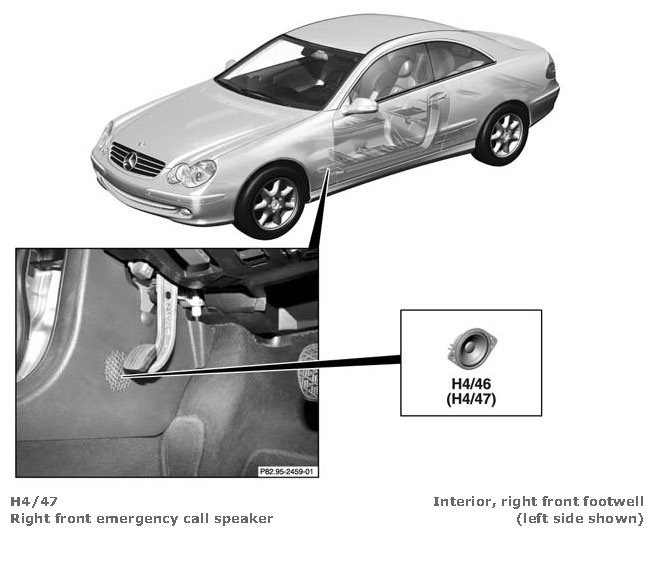 H4/46
(H4/47)

P82.95-2459-01

H4/47
Right front emergency call speaker

Interior, right front footwell
(left side shown)