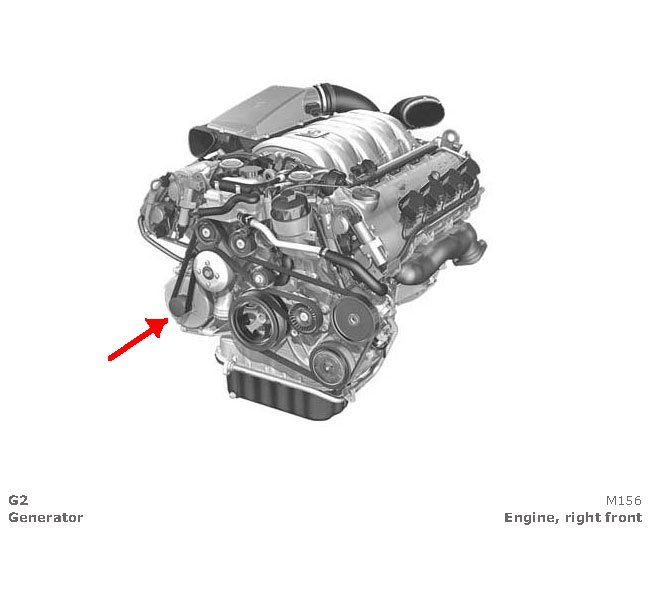 G2
Generator

M156
Engine, right front