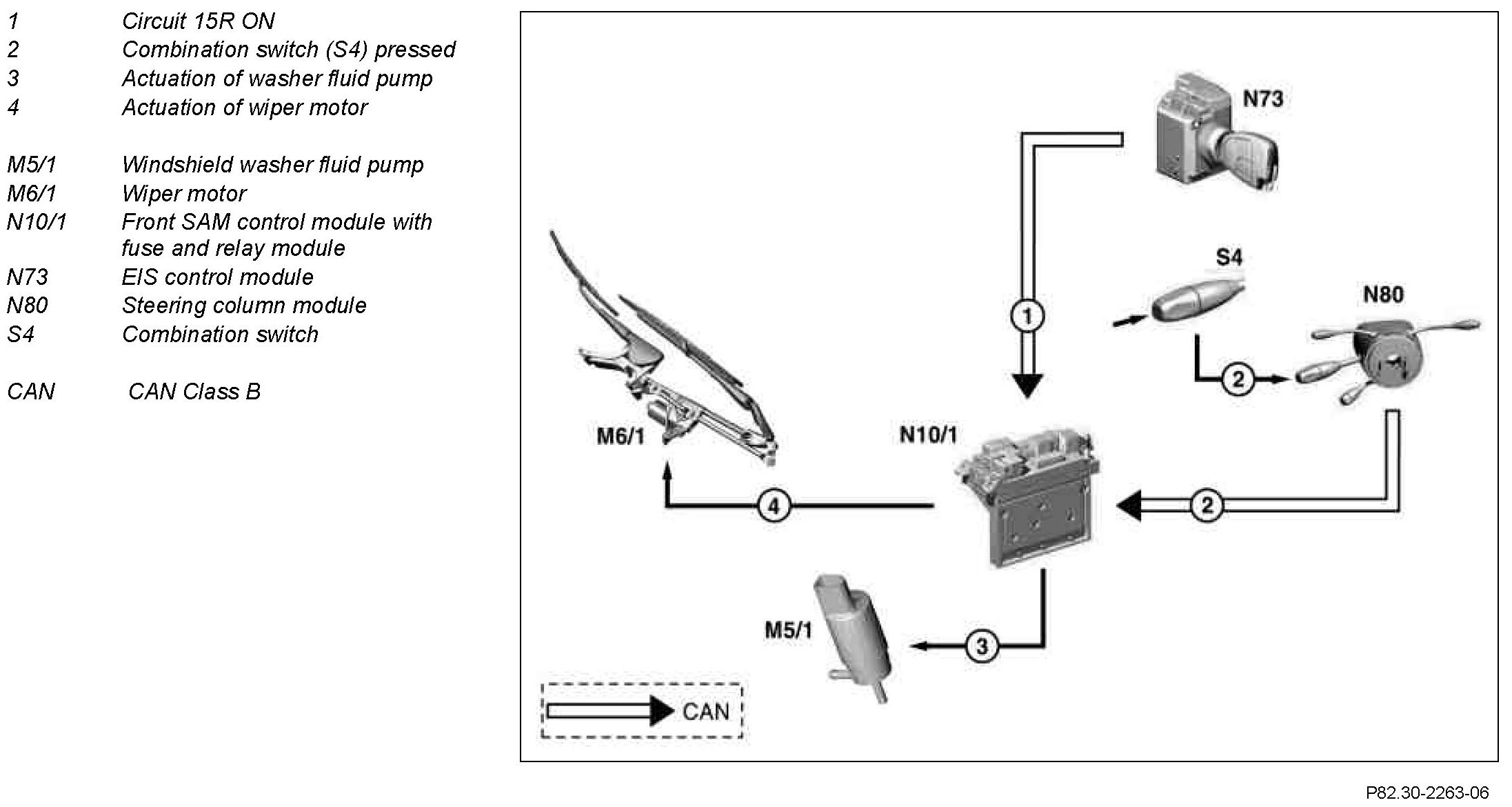 1 Circuit 15R ON
2 Combination switch (S4) pressed
3 Actuation of washer fluid pump
4 Actuation of wiper motor

M5/1 Windshield washer fluid pump
M6/1 Wiper motor
N10/1 Front SAM control module with fuse and relay module
N73 EIS control module
N80 Steering column module
S4 Combination switch

CAN CAN Class B

N73

S4

N80

1

2

M6/1

N10/1

4

2

M5/1

3

CAN

P82.30-2263-06