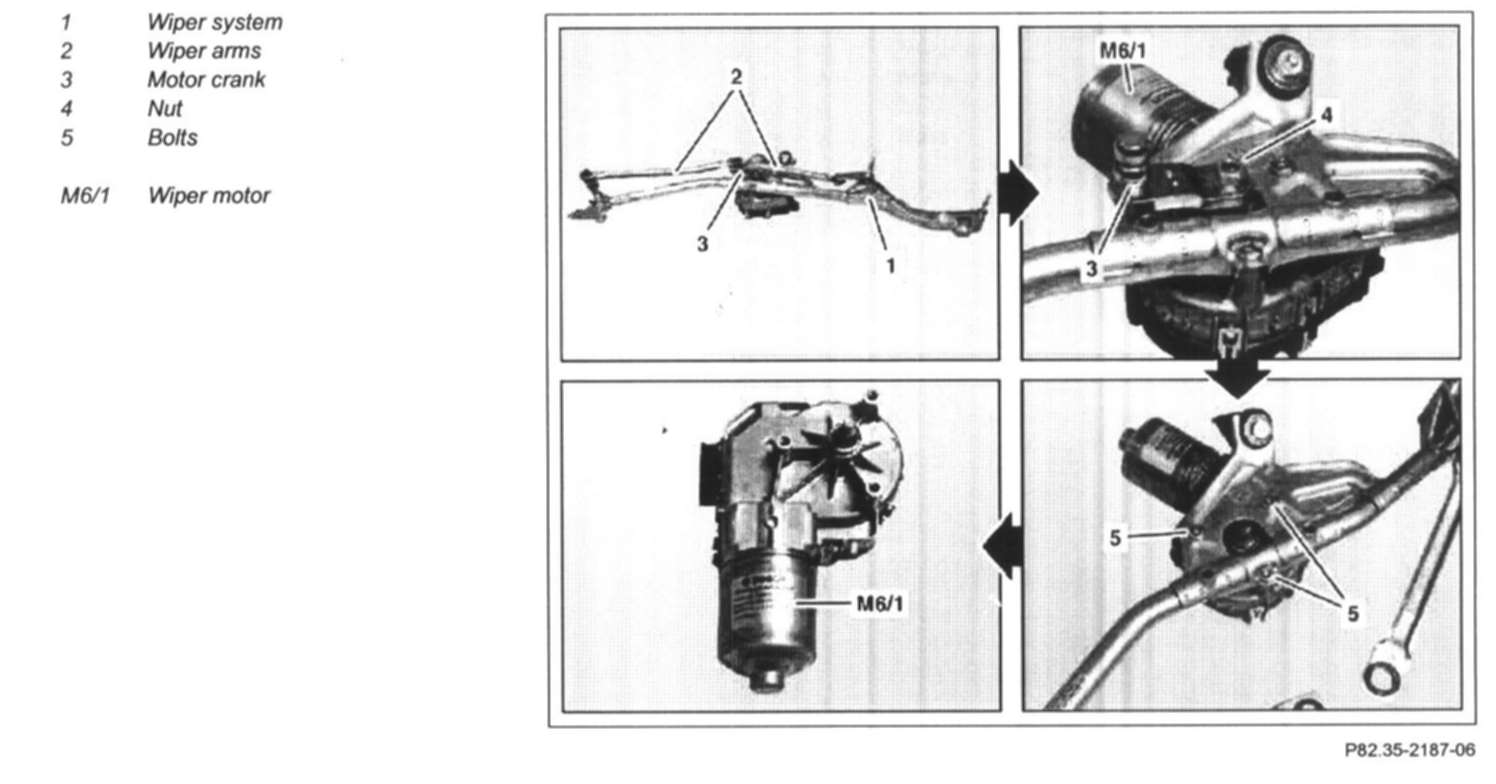 1 Wiper system
2 Wiper arms
3 Motor crank
4 Nut
5 Bolts

M6/1 Wiper motor

2
3
1
M6/1
4
3
M6/1
5
5
P82.35-2187-06