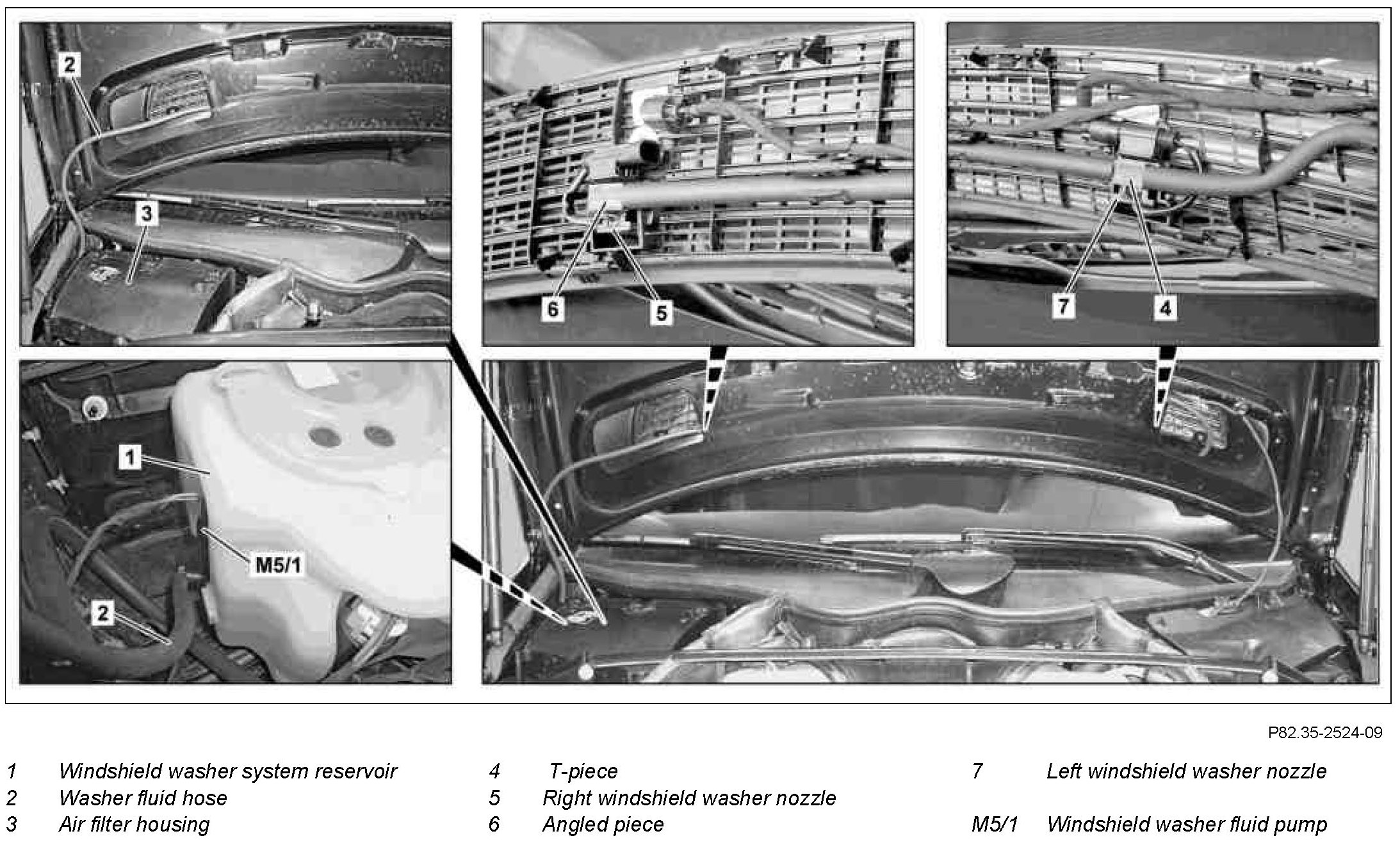 2

3

6

5

7

4

1

M5/1

2

P82.35-2524-09

1 Windshield washer system reservoir
2 Washer fluid hose
3 Air filter housing

4 T-piece
5 Right windshield washer nozzle
6 Angled piece

7 Left windshield washer nozzle
M5/1 Windshield washer fluid pump