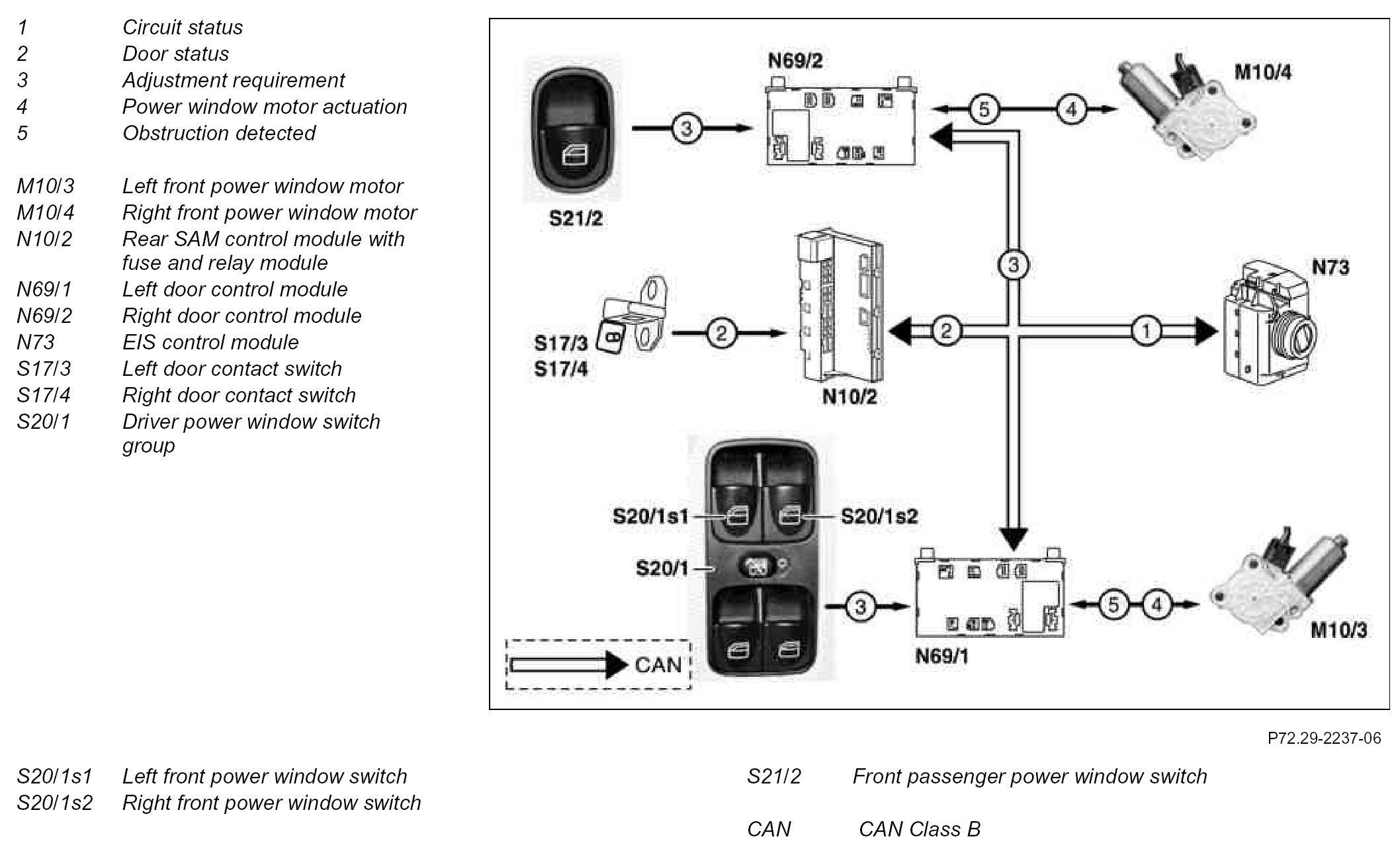 1 Circuit status
2 Door status
3 Adjustment requirement
4 Power window motor actuation
5 Obstruction detected

M10/3 Left front power window motor
M10/4 Right front power window motor
N10/2 Rear SAM control module with fuse and relay module
N69/1 Left door control module
N69/2 Right door control module
N73 EIS control module
S17/3 Left door contact switch
S17/4 Right door contact switch
S20/1 Driver power window switch group

N69/2
M10/4
3
5
4
S21/2
3
N73
S17/3
S17/4
2
2
1
N10/2
S20/1s1
S20/1s2
S20/1
3
5
4
M10/3
N69/1
CAN

P72.29-2237-06

S20/1s1 Left front power window switch
S20/1s2 Right front power window switch

S21/2 Front passenger power window switch

CAN CAN Class B