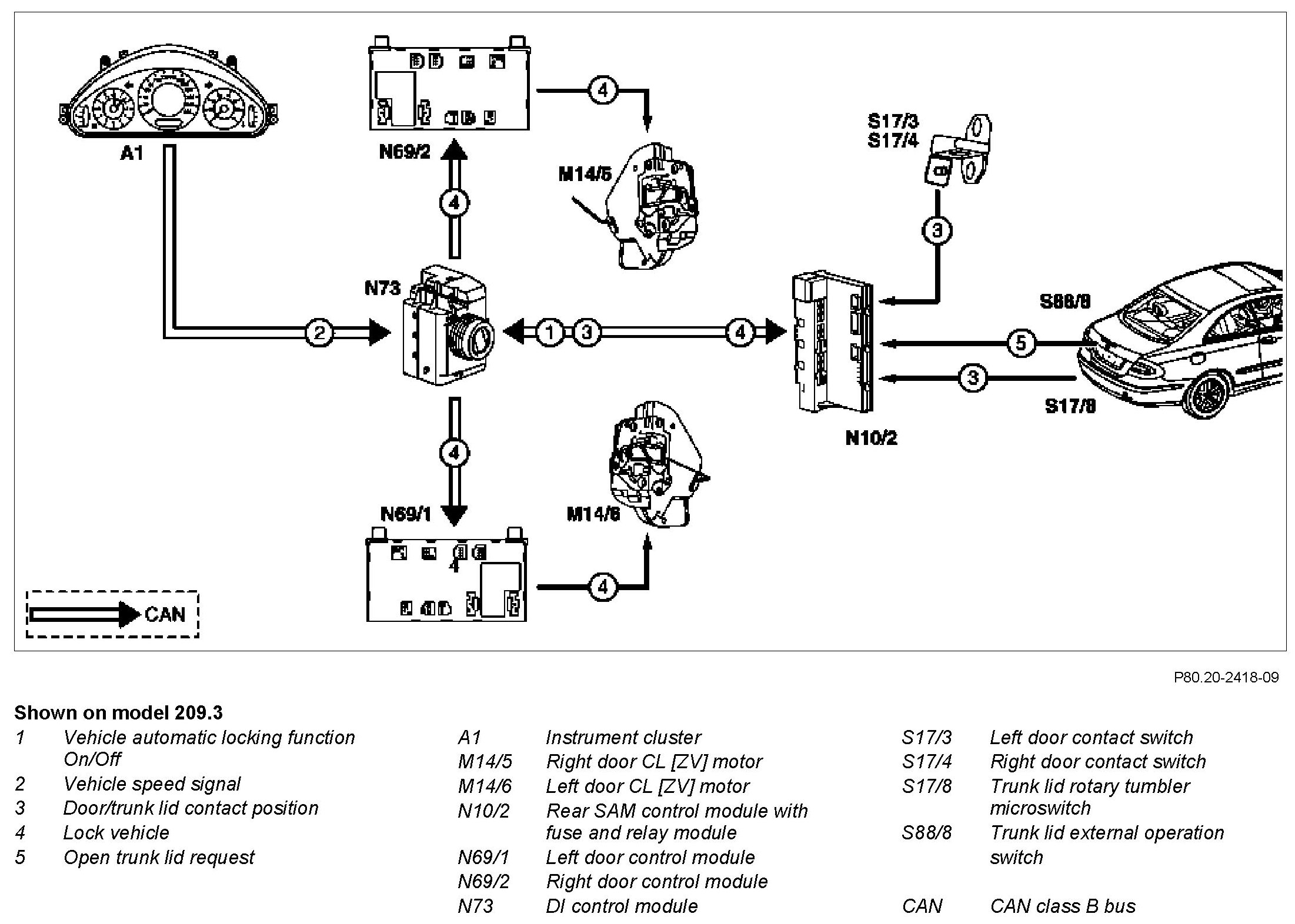 A1

N69/2

4

4

M14/5

S17/3
S17/4

3

N73

2

1 3

4

S88/8

5

3

S17/8

N10/2

4

N69/1

M14/6

4

4

CAN

P80.20-2418-09

Shown on model 209.3

1 Vehicle automatic locking function On/Off
2 Vehicle speed signal
3 Door/trunk lid contact position
4 Lock vehicle
5 Open trunk lid request

A1 Instrument cluster
M14/5 Right door CL [ZV] motor
M14/6 Left door CL [ZV] motor
N10/2 Rear SAM control module with fuse and relay module
N69/1 Left door control module
N69/2 Right door control module
N73 DI control module

S17/3 Left door contact switch
S17/4 Right door contact switch
S17/8 Trunk lid rotary tumbler microswitch
S88/8 Trunk lid external operation switch

CAN CAN class B bus