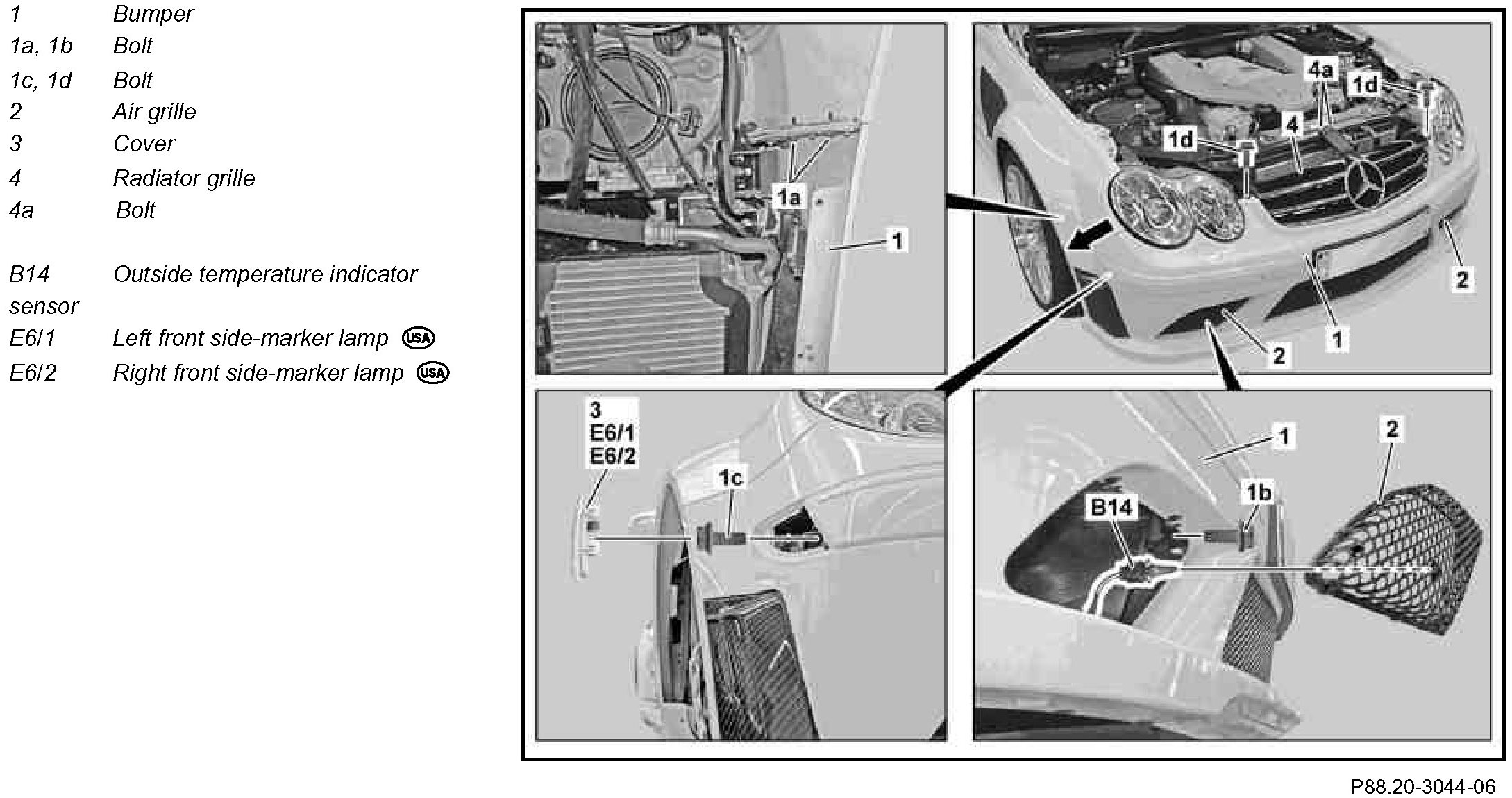 1 Bumper
1a, 1b Bolt
1c, 1d Bolt
2 Air grille
3 Cover
4 Radiator grille
4a Bolt

B14 Outside temperature indicator sensor
E6/1 Left front side-marker lamp USA
E6/2 Right front side-marker lamp USA

1a
1

4a
1d
1d
4
2
1
2

3
E6/1
E6/2
1c

1
2
1b
B14

P88.20-3044-06