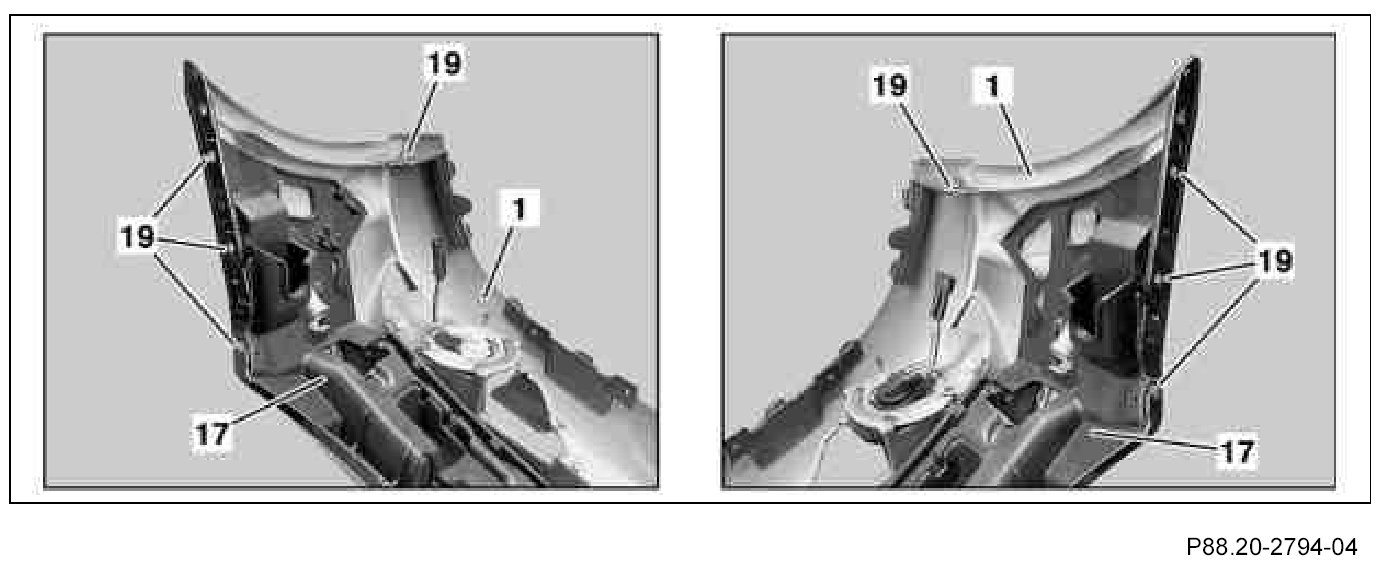 19
19
1
17

19
1
19
17

P88.20-2794-04