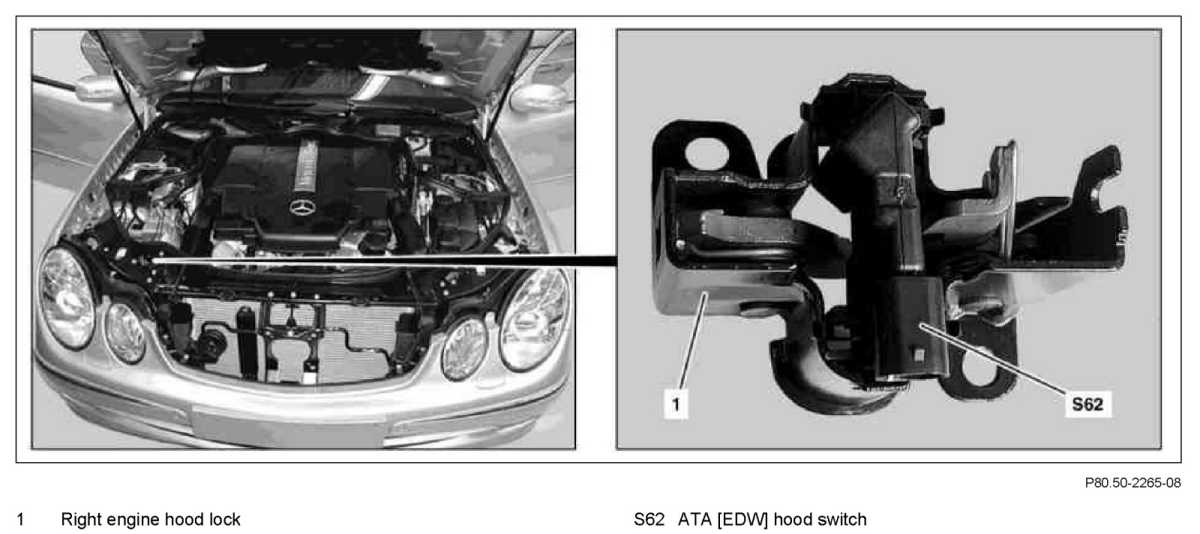 1

S62

P80.50-2265-08

1 Right engine hood lock

S62 ATA [EDW] hood switch