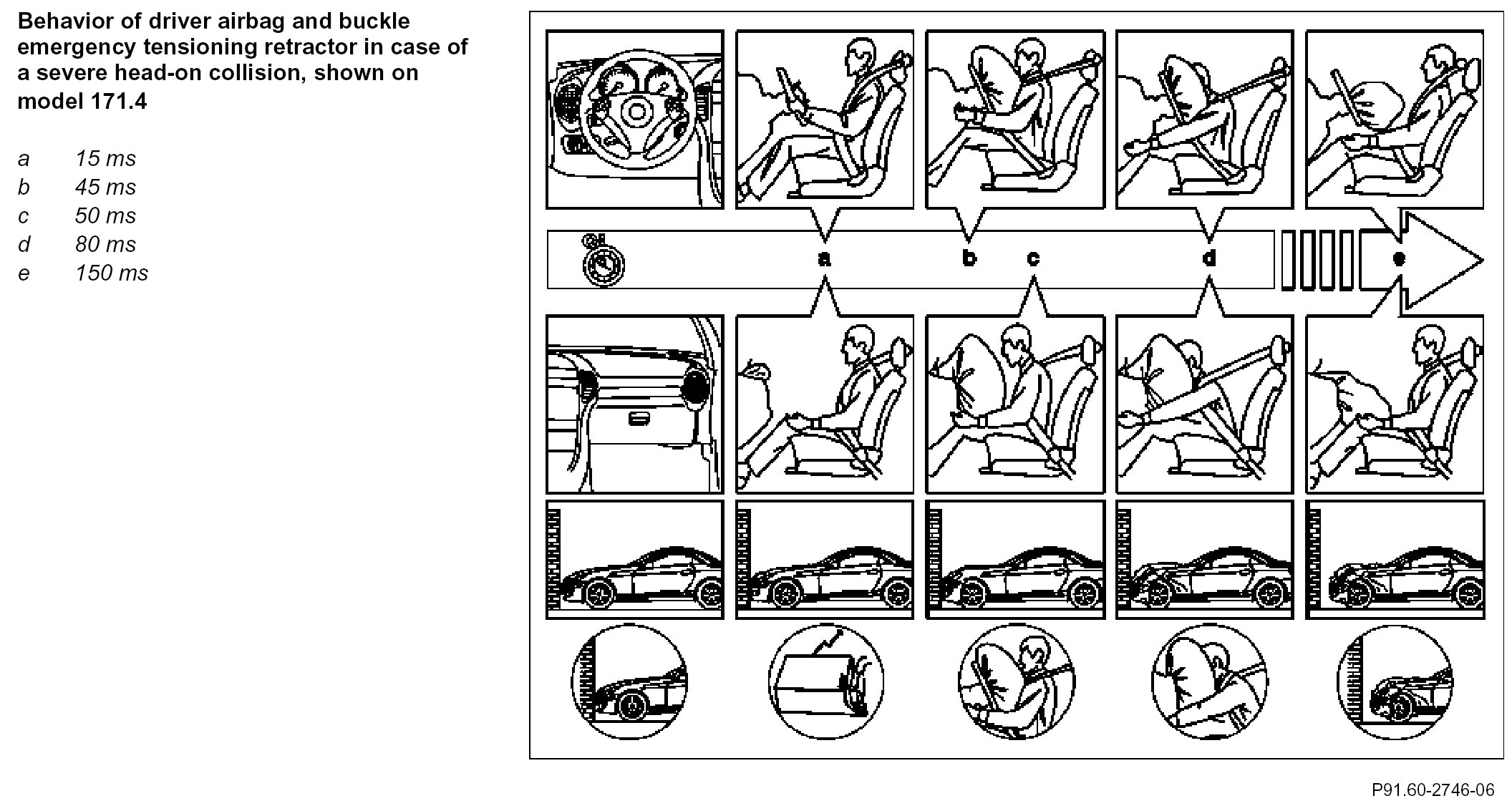 Behavior of driver airbag and buckle emergency tensioning retractor in case of a severe head-on collision, shown on model 171.4

a 15 ms
b 45 ms
c 50 ms
d 80 ms
e 150 ms

a b c d e

P91.60-2746-06