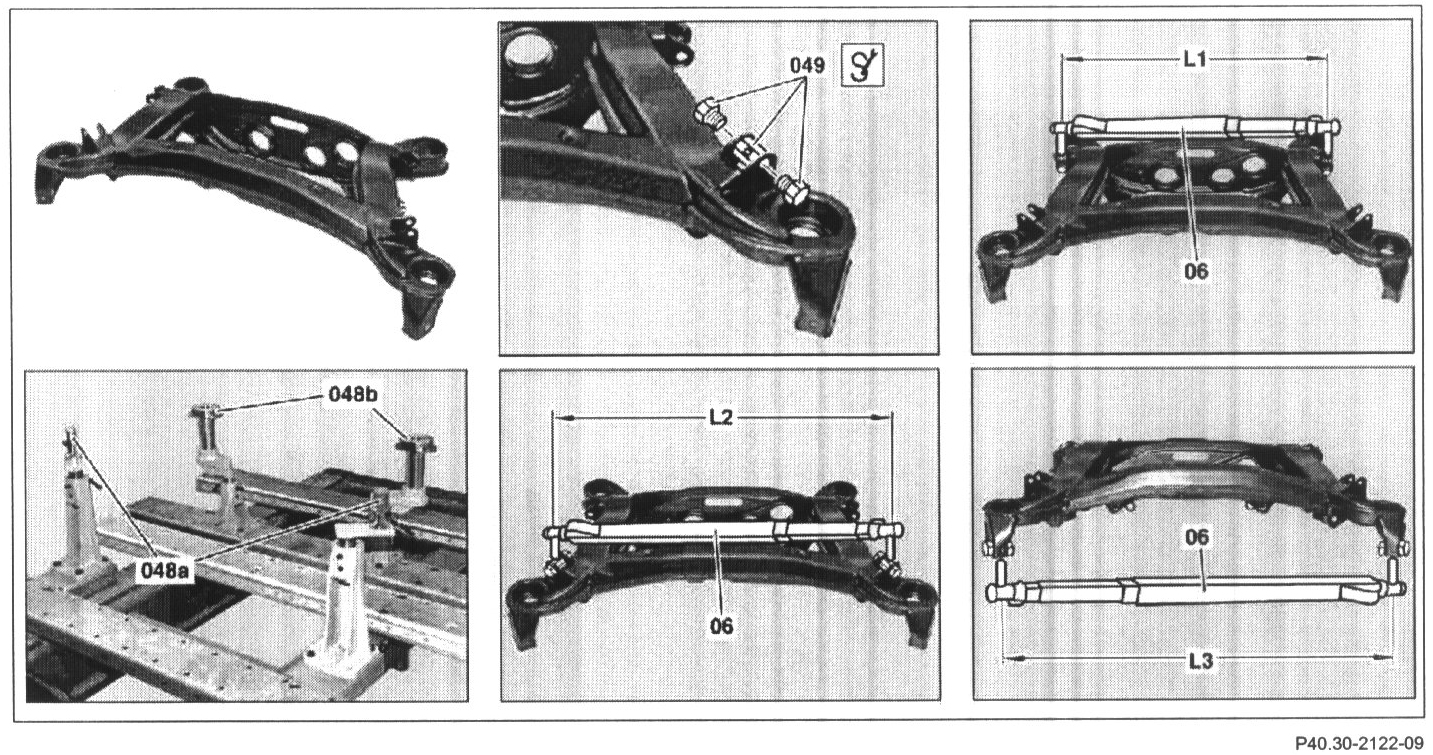 049

L1

06

048b

048a

L2

06

06

L3

P40.30-2122-09