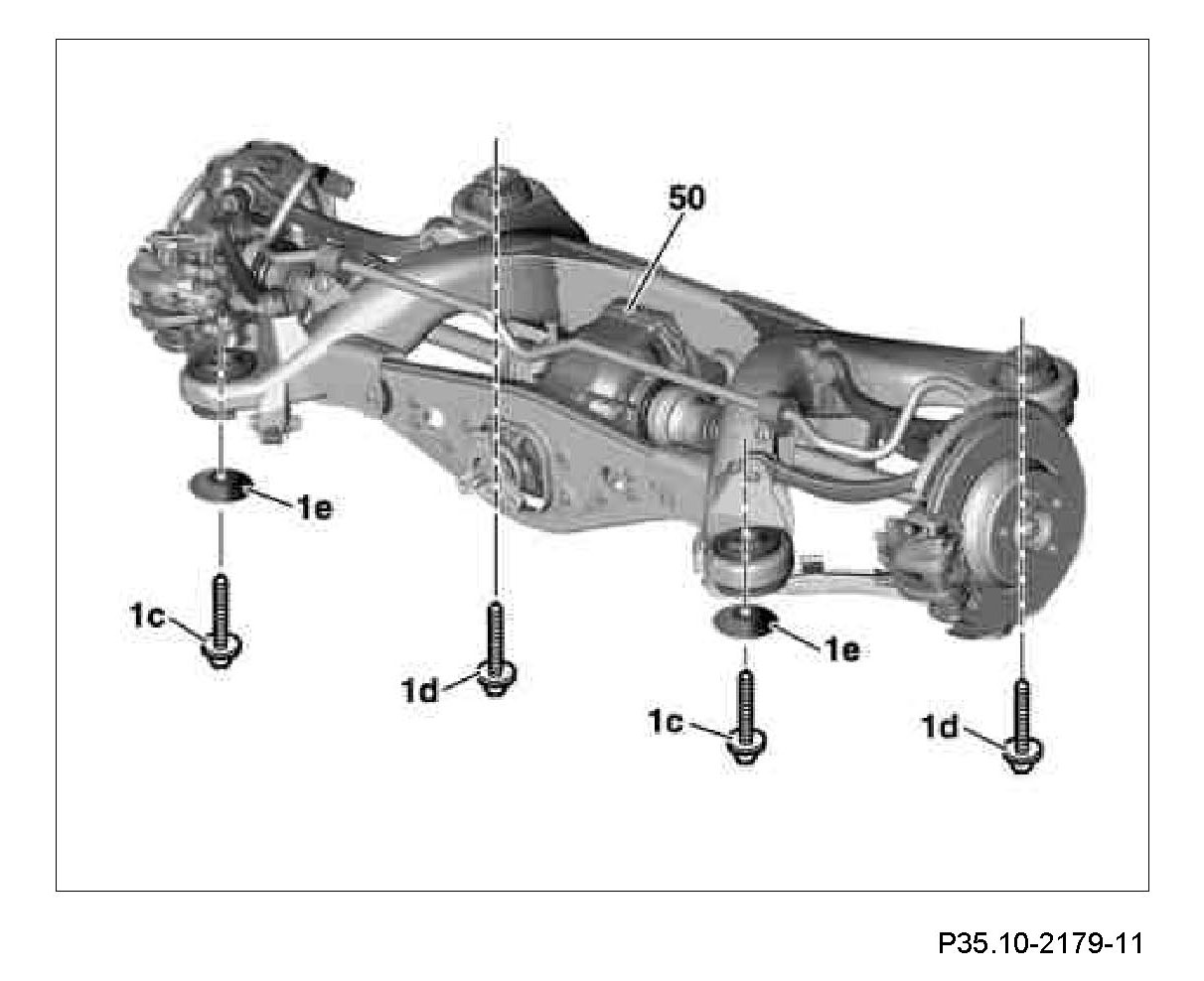 50

1e

1c

1d

1e

1c

1d

P35.10-2179-11