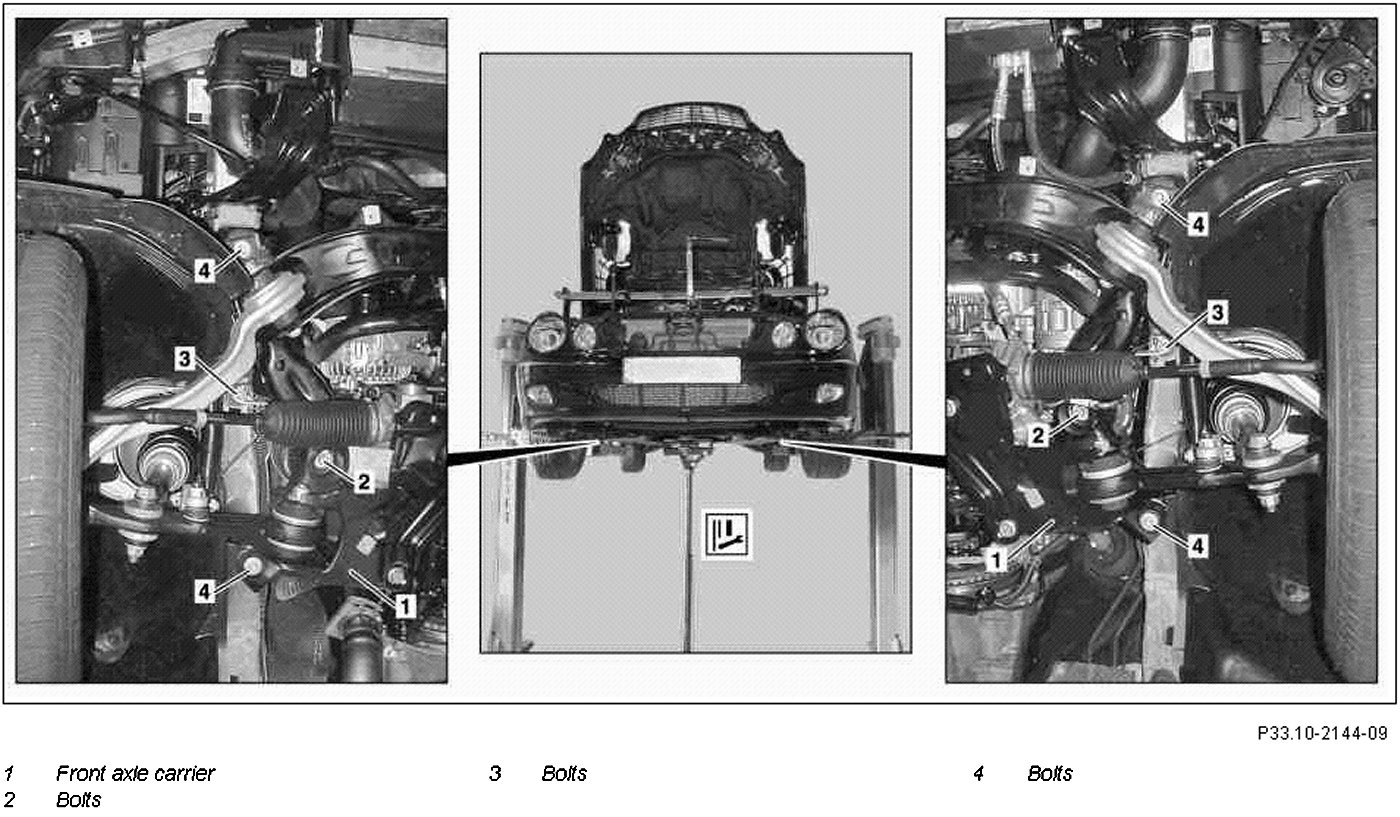 4
3
2
4
1

4
3
2
1
4

P33.10-2144-09

1 Front axle carrier
2 Bolts

3 Bolts

4 Bolts