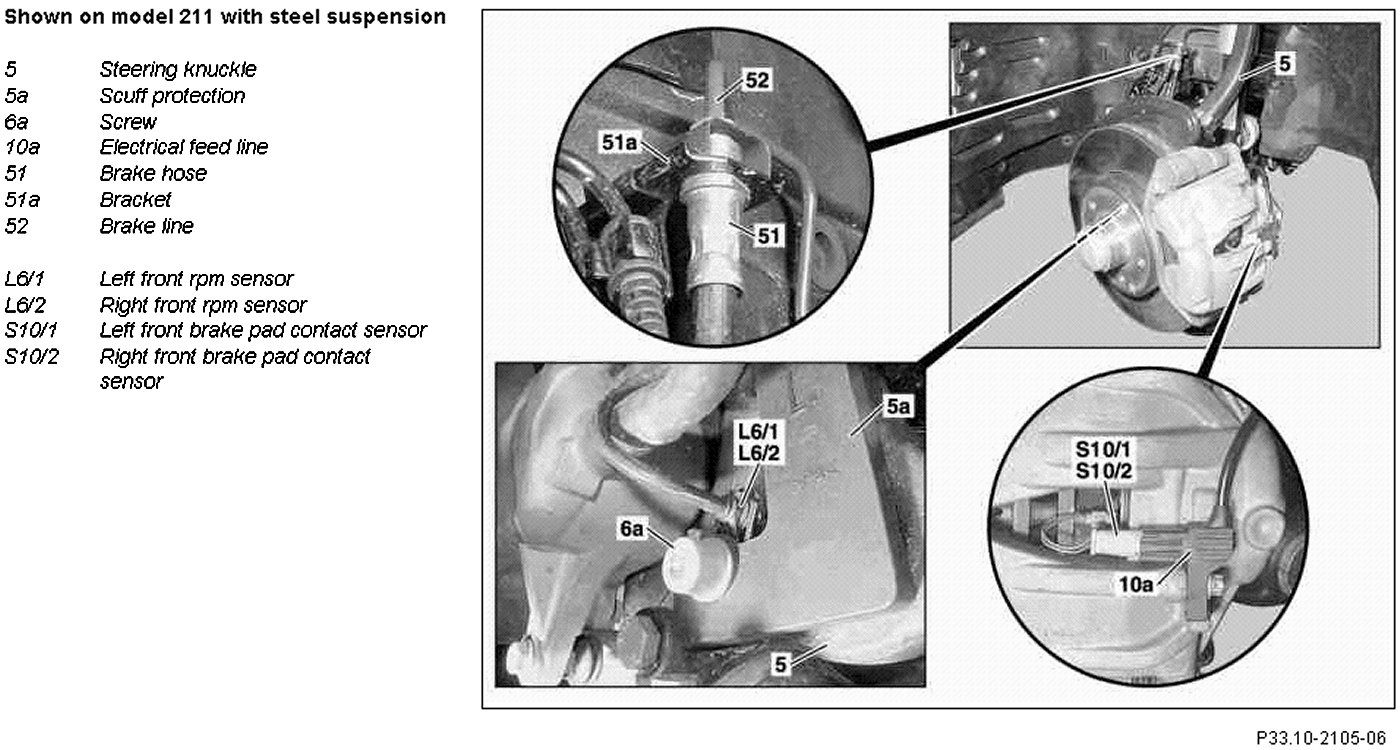 Shown on model 211 with steel suspension

5 Steering knuckle
5a Scuff protection
6a Screw
10a Electrical feed line
51 Brake hose
51a Bracket
52 Brake line

L6/1 Left front rpm sensor
L6/2 Right front rpm sensor
S10/1 Left front brake pad contact sensor
S10/2 Right front brake pad contact sensor

52
51a
51
5
5a
L6/1
L6/2
6a
5
S10/1
S10/2
10a

P33.10-2105-06