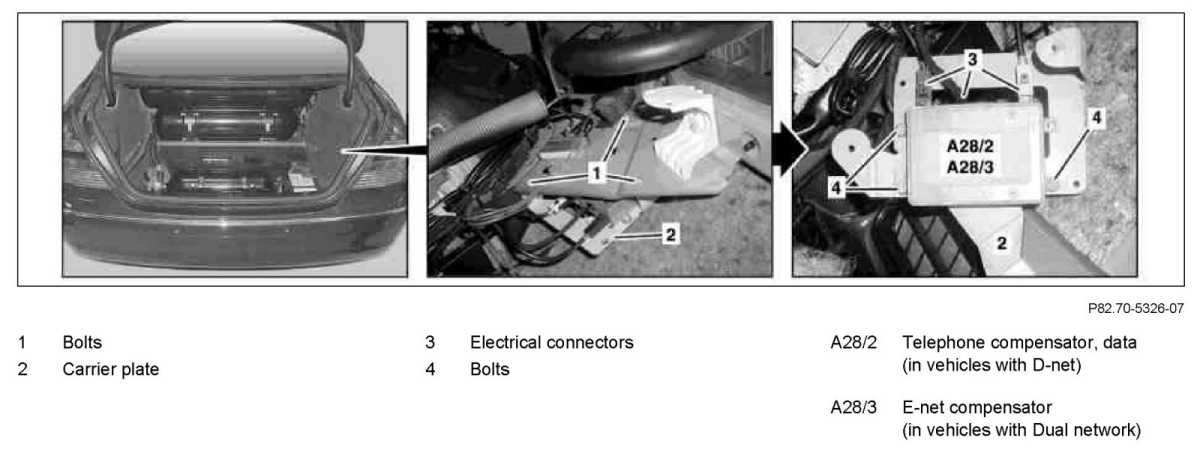 1

2

3

4

A28/2
A28/3

4

2

P82.70-5326-07

1 Bolts
2 Carrier plate

3 Electrical connectors
4 Bolts

A28/2 Telephone compensator, data (in vehicles with D-net)

A28/3 E-net compensator (in vehicles with Dual network)