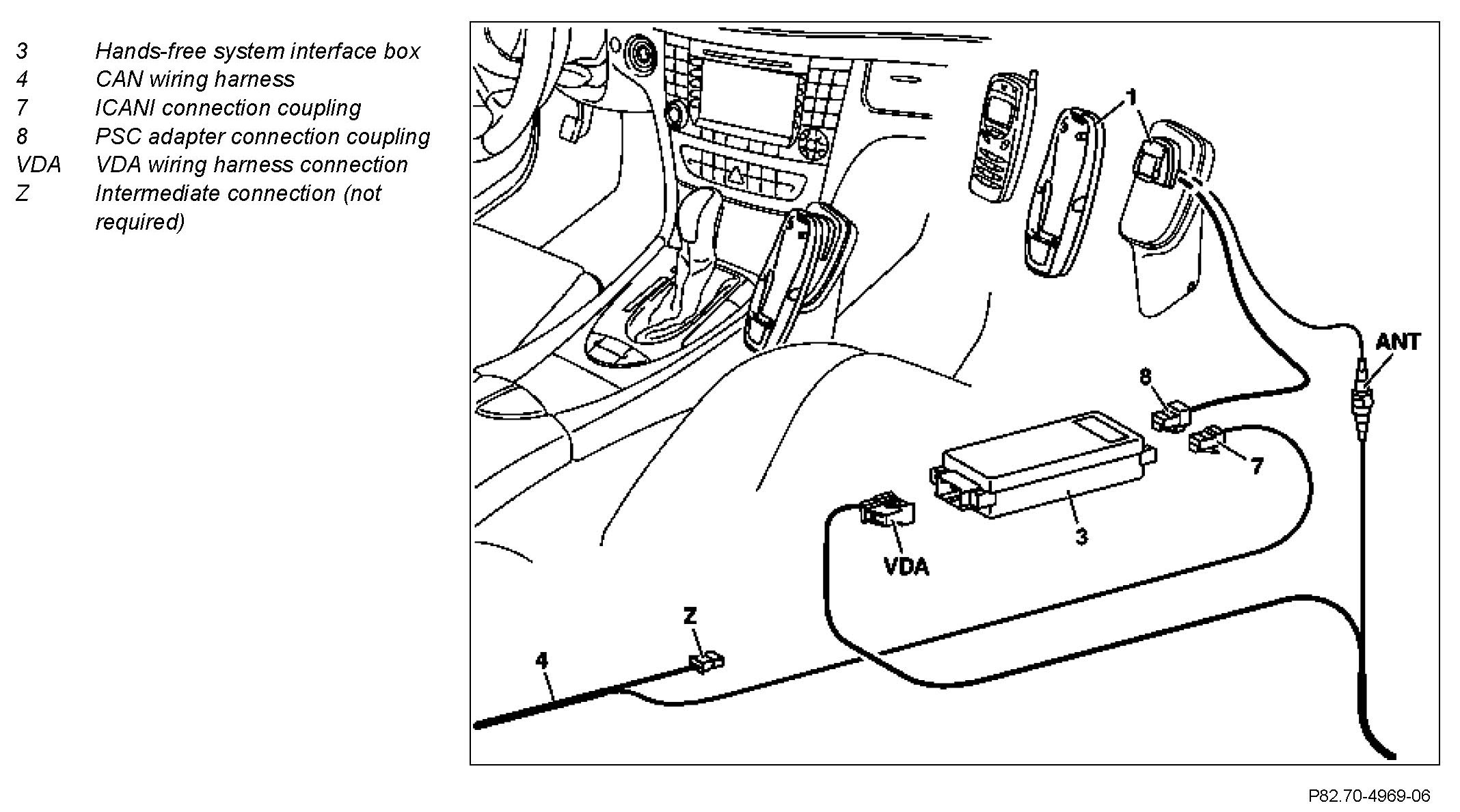 3 Hands-free system interface box
4 CAN wiring harness
7 ICANI connection coupling
8 PSC adapter connection coupling
VDA VDA wiring harness connection
Z Intermediate connection (not required)

1
ANT
8
7
3
VDA
Z
4

P82.70-4969-06