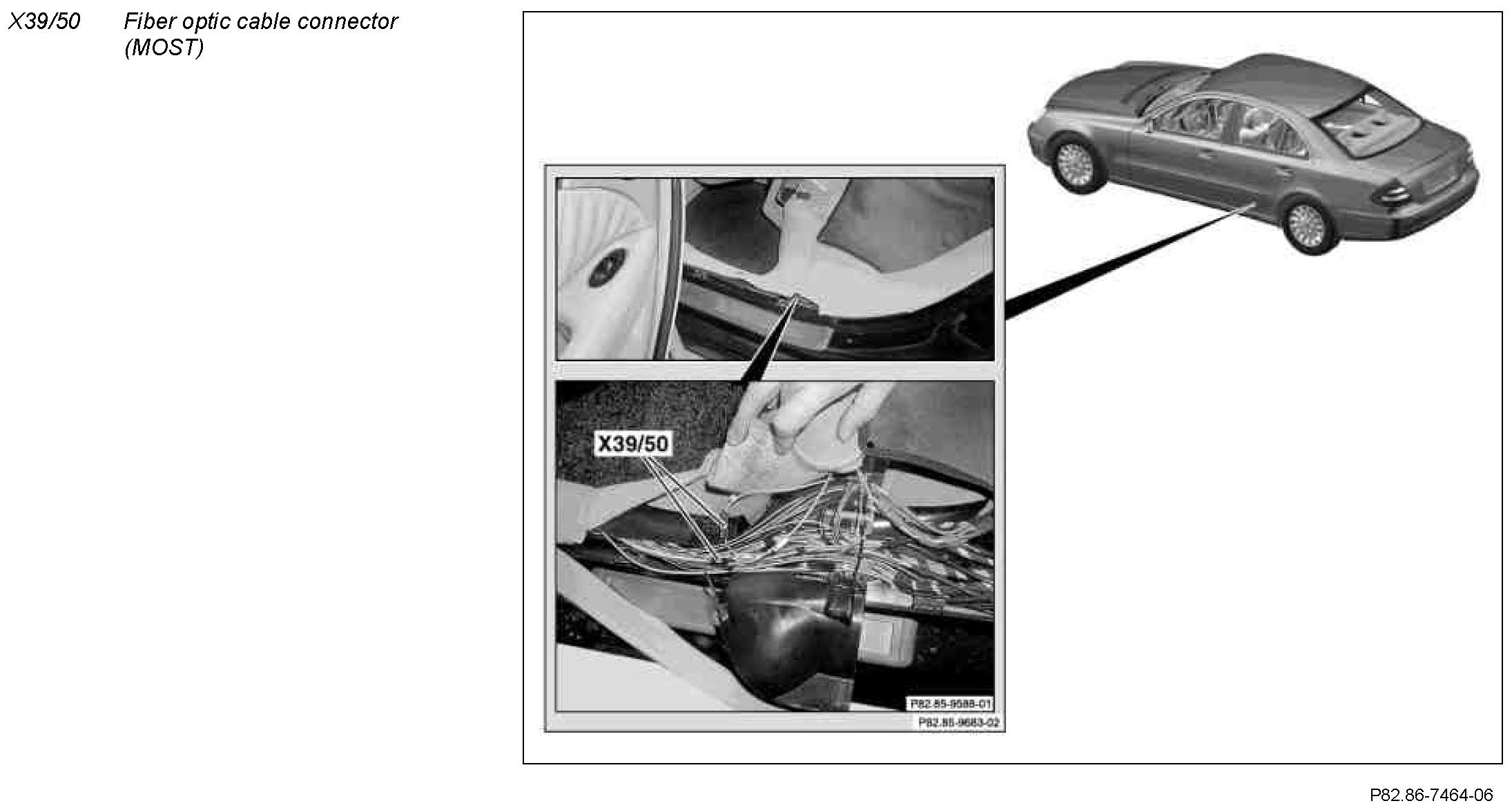 X39/50 Fiber optic cable connector (MOST)

X39/50

P82.85-9588-01

P82.85-9683-02

P82.86-7464-06