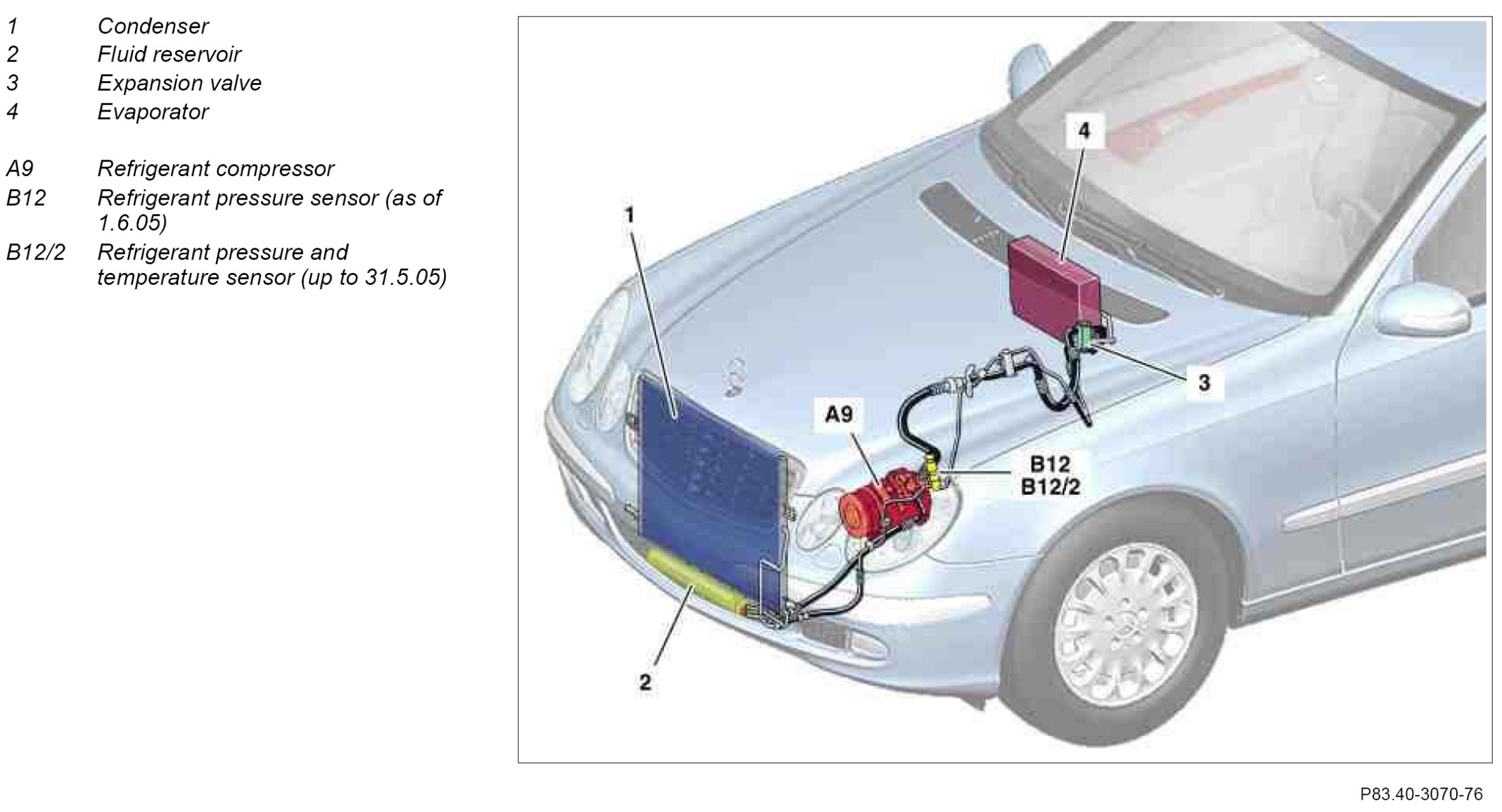 1 Condenser
2 Fluid reservoir
3 Expansion valve
4 Evaporator

A9 Refrigerant compressor
B12 Refrigerant pressure sensor (as of 1.6.05)
B12/2 Refrigerant pressure and temperature sensor (up to 31.5.05)

4
1
3
A9
B12
B12/2
2

P83.40-3070-76