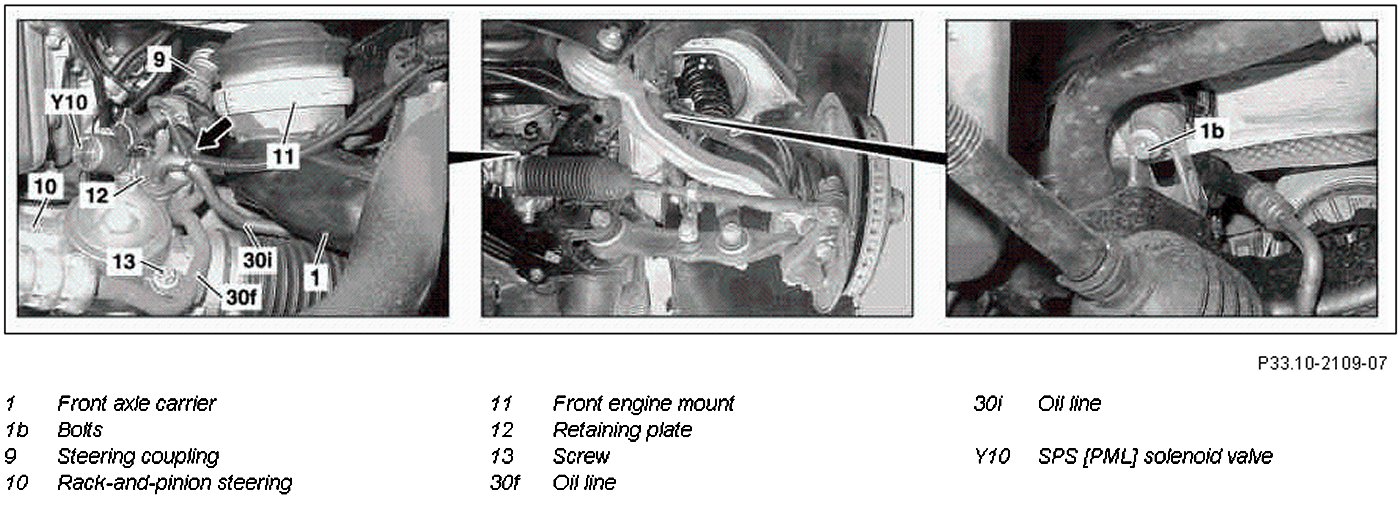 9

Y10

11

10

12

13

30i

1

30f

1b

P33.10-2109-07

1 Front axle carrier
1b Bolts
9 Steering coupling
10 Rack-and-pinion steering

11 Front engine mount
12 Retaining plate
13 Screw
30f Oil line

30i Oil line

Y10 SPS [PML] solenoid valve