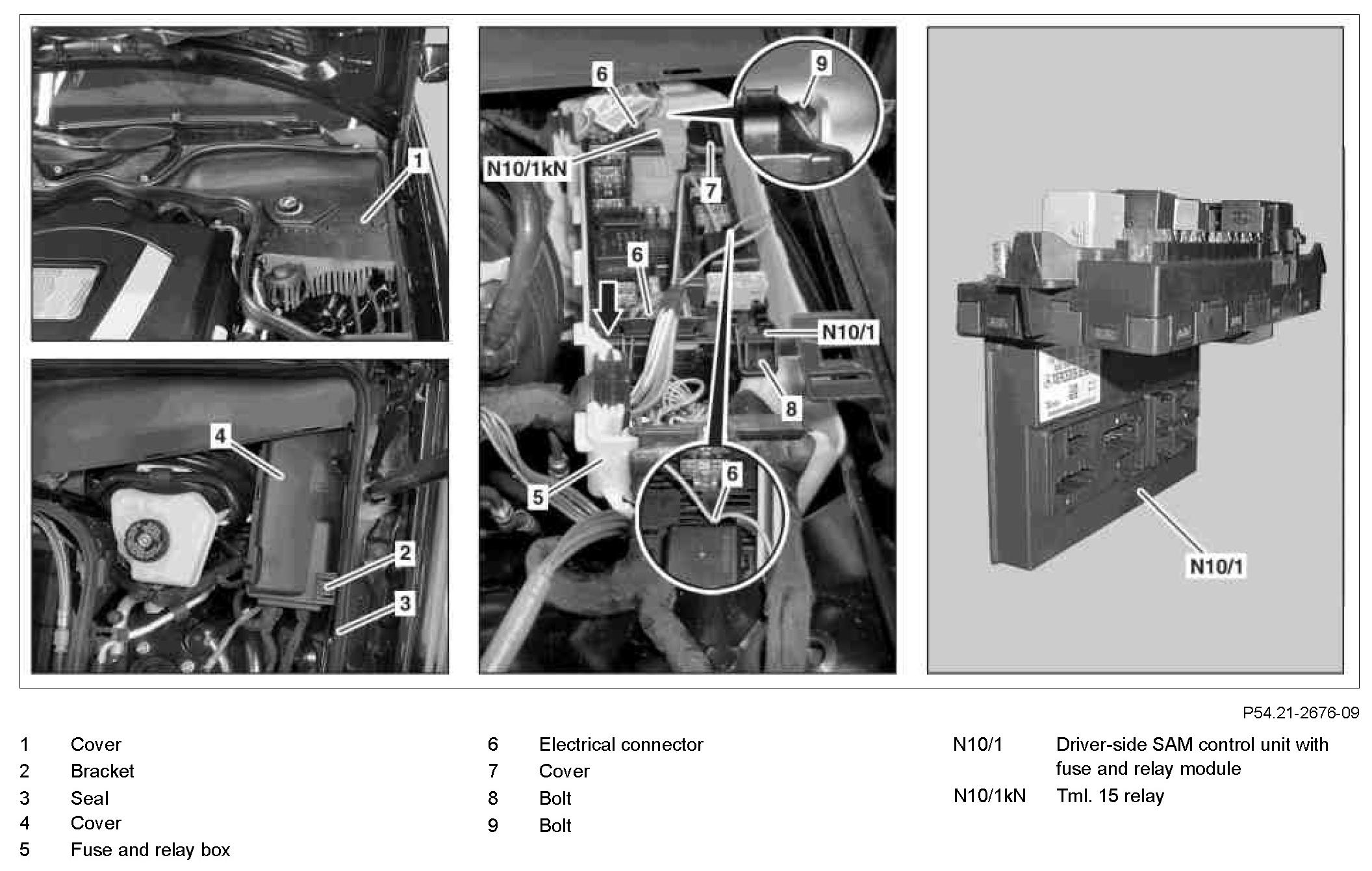 1

4

2

3

6

9

N10/1kN

7

6

N10/1

8

5

6

N10/1

P54.21-2676-09

1 Cover
2 Bracket
3 Seal
4 Cover
5 Fuse and relay box

6 Electrical connector
7 Cover
8 Bolt
9 Bolt

N10/1 Driver-side SAM control unit with fuse and relay module
N10/1kN Tml. 15 relay