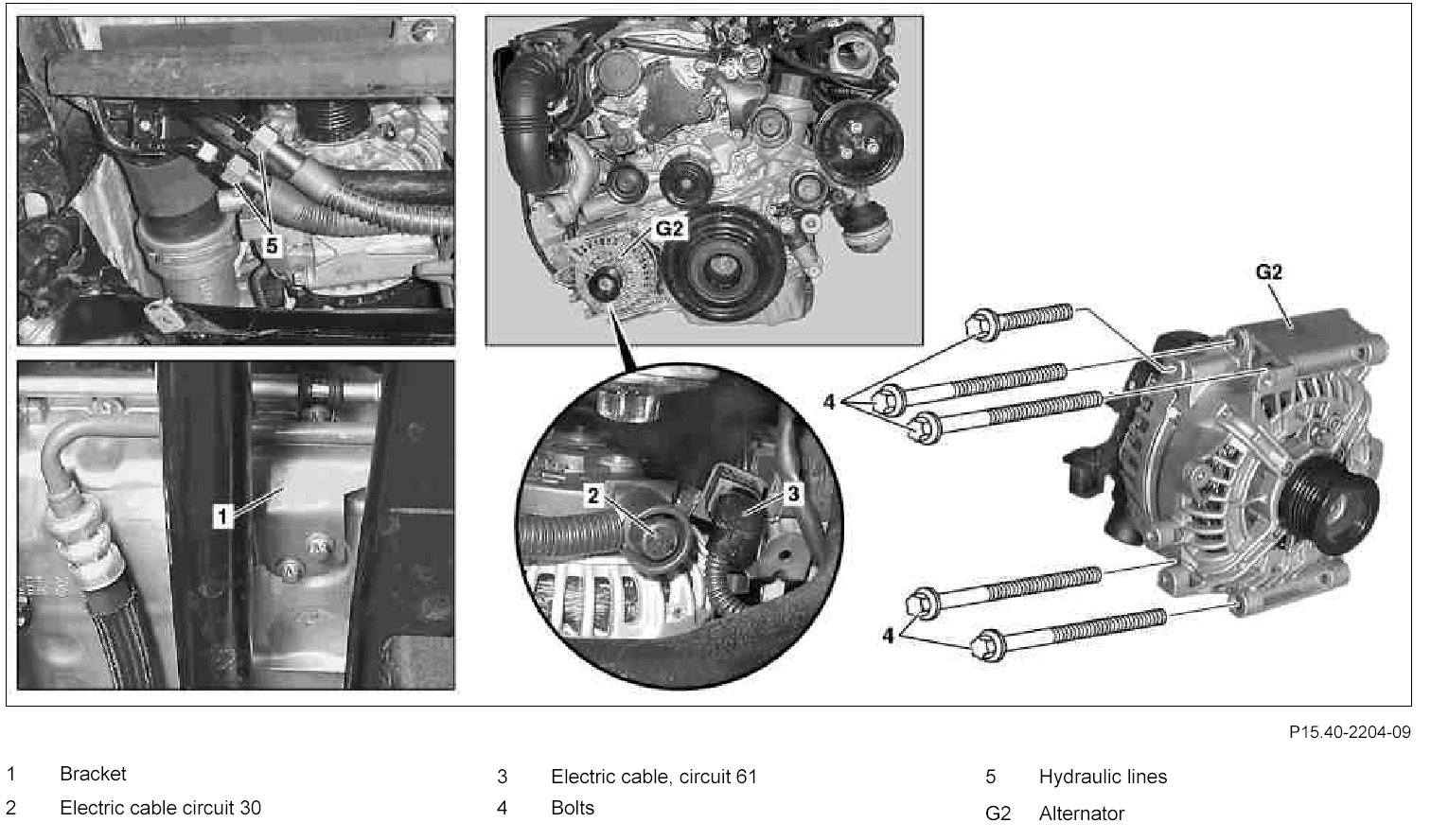 5

G2

1

2

3

G2

4

4

P15.40-2204-09

1 Bracket

2 Electric cable circuit 30

3 Electric cable, circuit 61

4 Bolts

5 Hydraulic lines

G2 Alternator