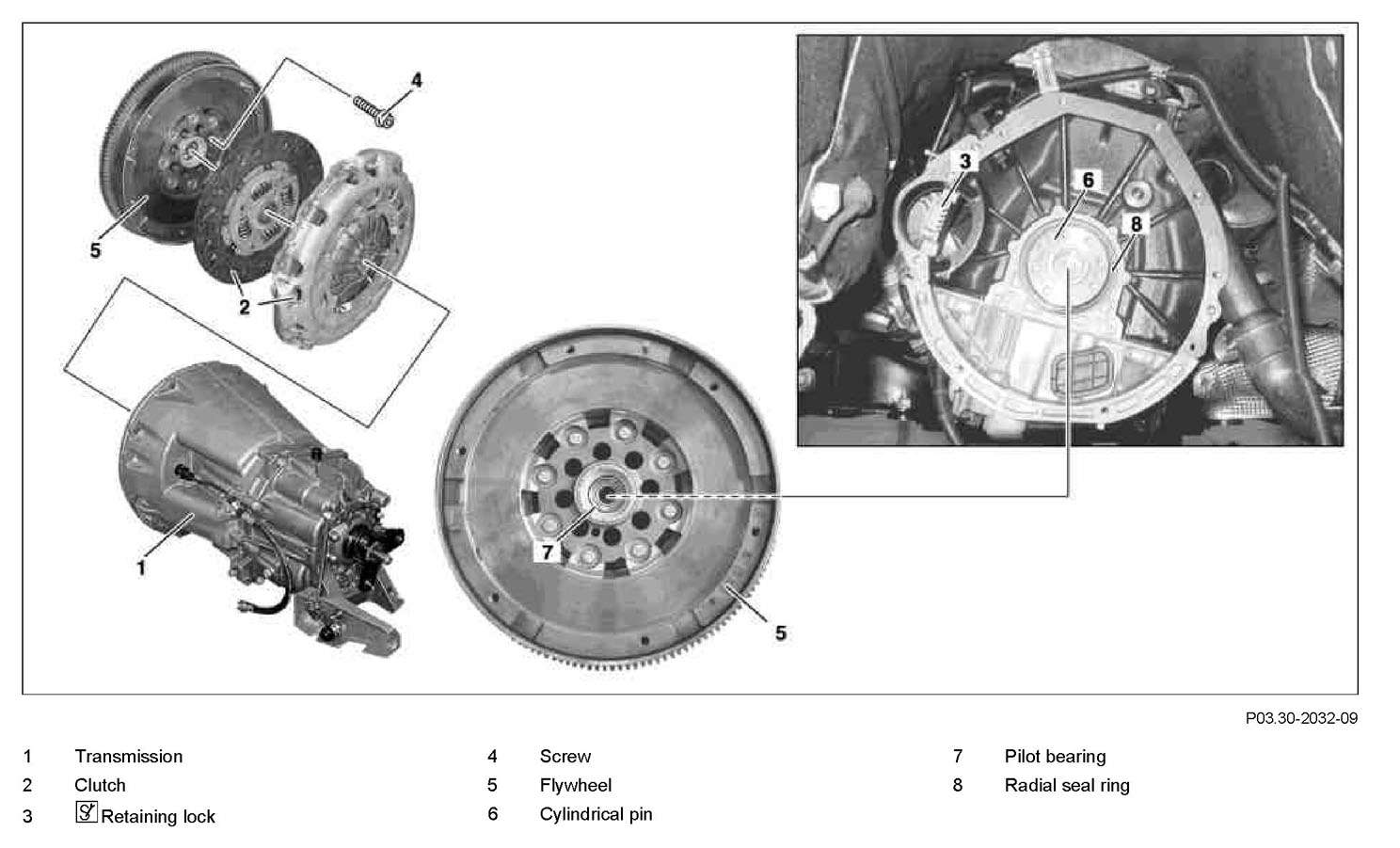 4

5

2

1

7

5

3

6

8

P03.30-2032-09

1 Transmission
2 Clutch
3 Retaining lock

4 Screw
5 Flywheel
6 Cylindrical pin

7 Pilot bearing
8 Radial seal ring