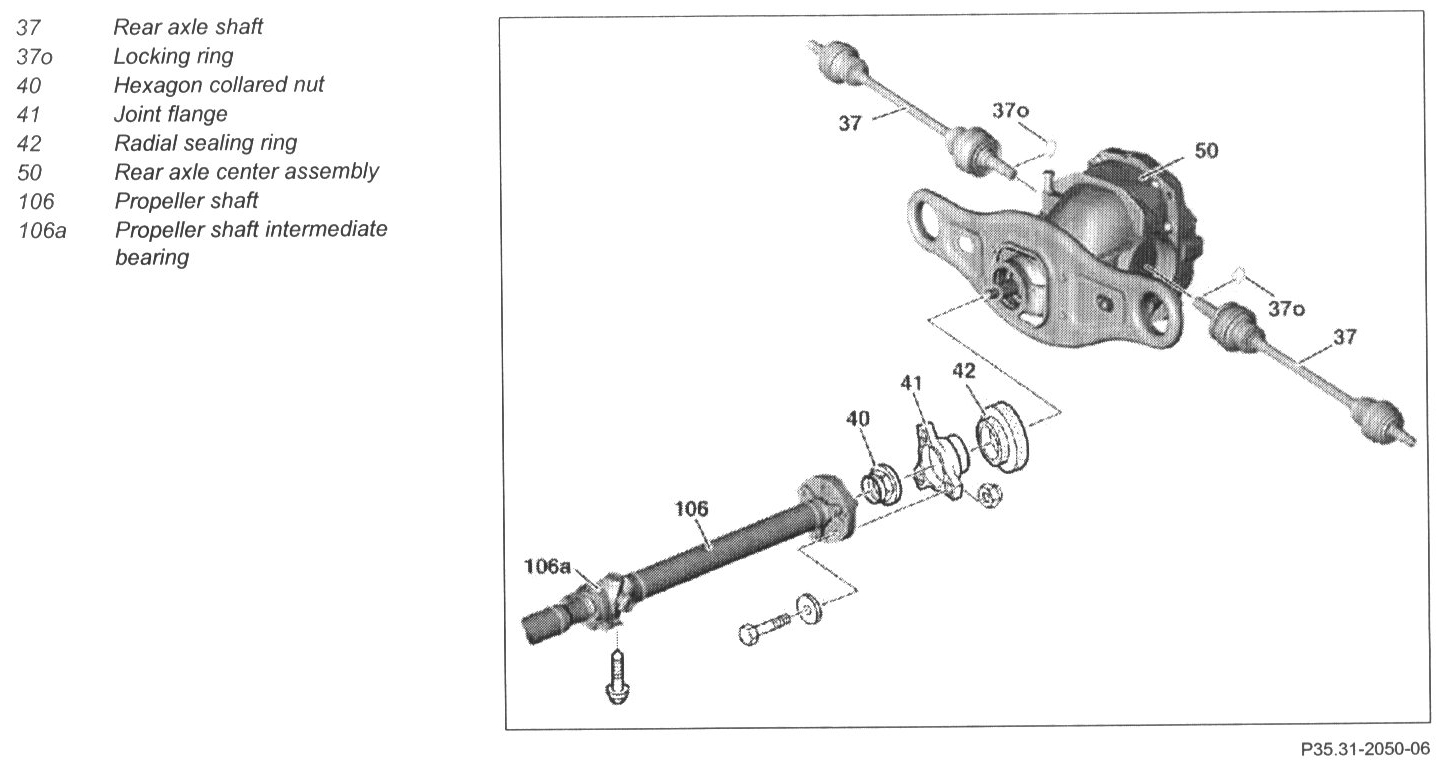 37 Rear axle shaft
37o Locking ring
40 Hexagon collared nut
41 Joint flange
42 Radial sealing ring
50 Rear axle center assembly
106 Propeller shaft
106a Propeller shaft intermediate bearing

37
37o
50
37o
37
41
42
40
106
106a

P35.31-2050-06