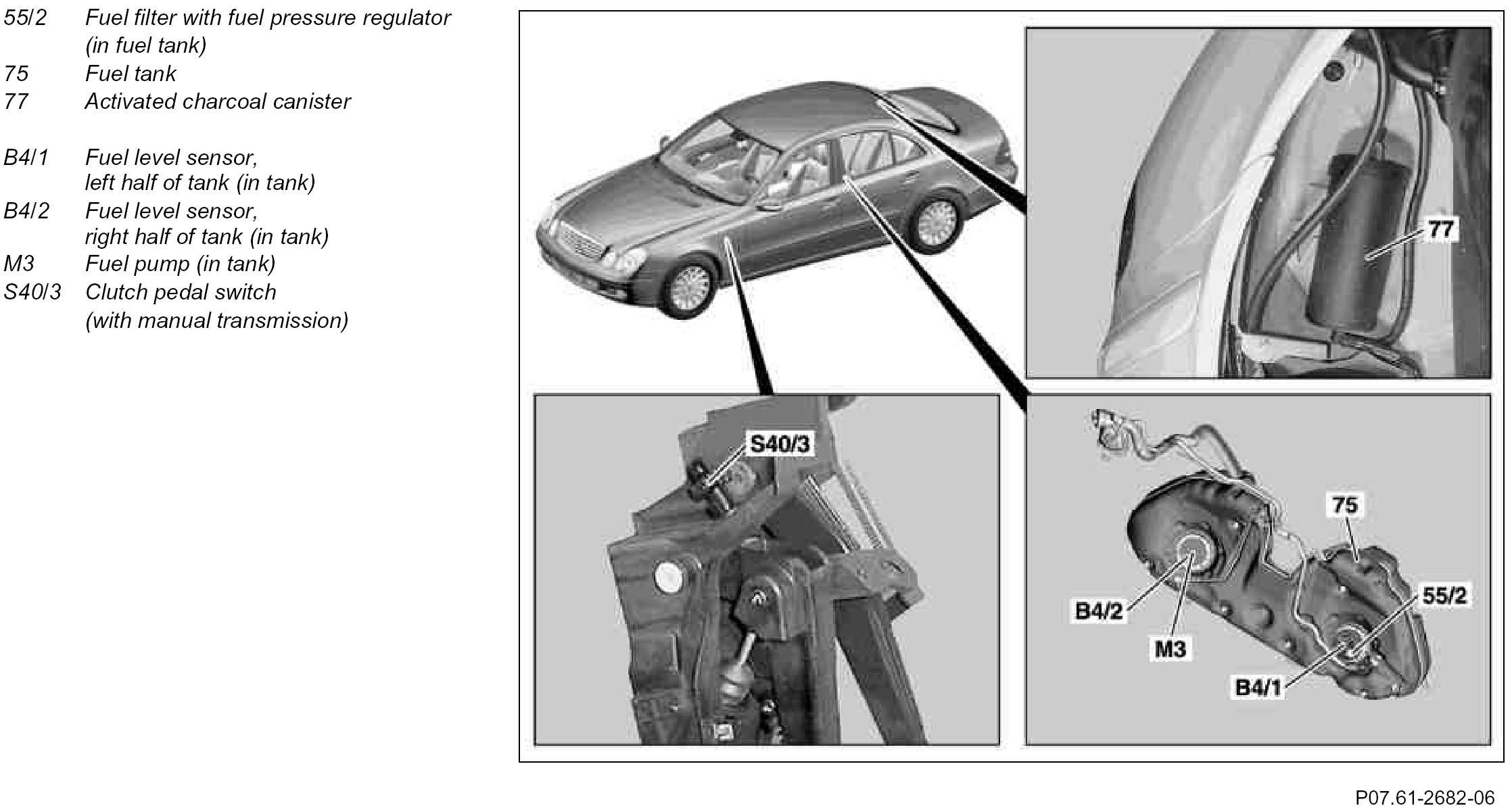 55/2 Fuel filter with fuel pressure regulator (in fuel tank)
75 Fuel tank
77 Activated charcoal canister

B4/1 Fuel level sensor, left half of tank (in tank)
B4/2 Fuel level sensor, right half of tank (in tank)
M3 Fuel pump (in tank)
S40/3 Clutch pedal switch (with manual transmission)

77

S40/3

75

55/2

B4/2

M3

B4/1

P07.61-2682-06