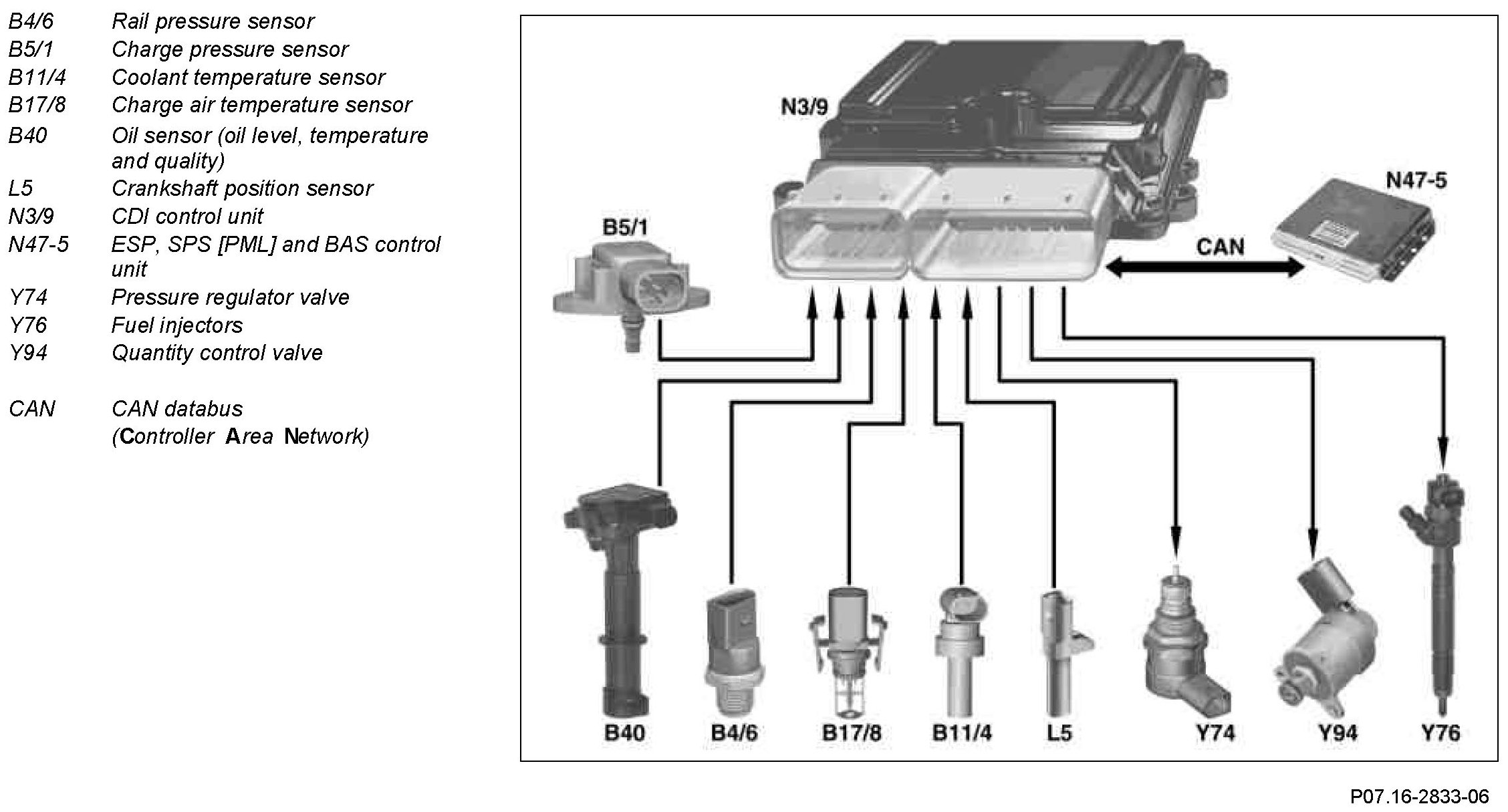 B4/6 Rail pressure sensor
B5/1 Charge pressure sensor
B11/4 Coolant temperature sensor
B17/8 Charge air temperature sensor
B40 Oil sensor (oil level, temperature and quality)
L5 Crankshaft position sensor
N3/9 CDI control unit
N47-5 ESP, SPS [PML] and BAS control unit
Y74 Pressure regulator valve
Y76 Fuel injectors
Y94 Quantity control valve

CAN CAN databus (Controller Area Network)

N3/9

N47-5

B5/1

CAN

B40 B4/6 B17/8 B11/4 L5 Y74 Y94 Y76

P07.16-2833-06