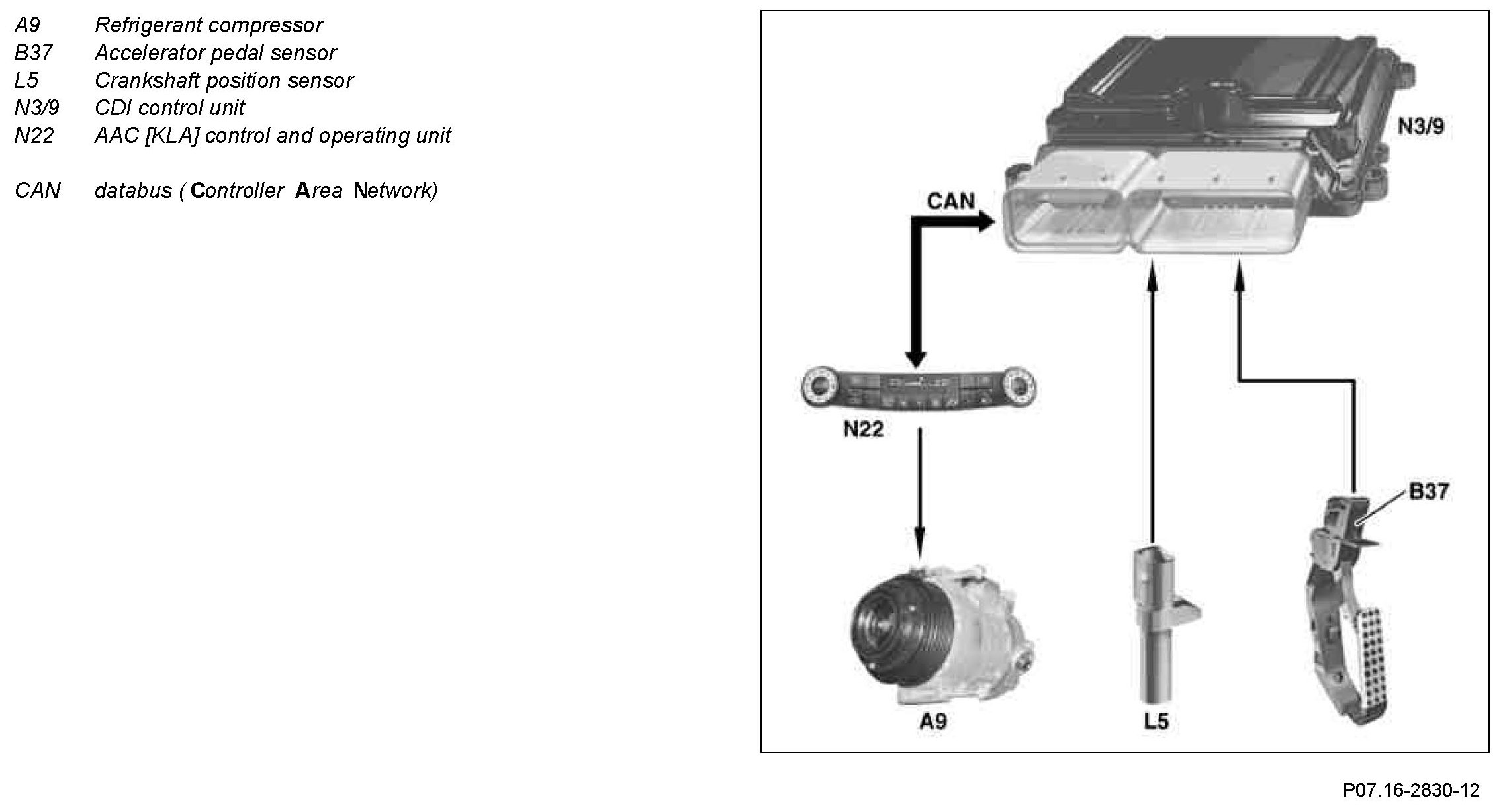 A9 Refrigerant compressor
B37 Accelerator pedal sensor
L5 Crankshaft position sensor
N3/9 CDI control unit
N22 AAC [KLA] control and operating unit

CAN databus ( Controller Area Network)

N3/9

CAN

N22

B37

A9

L5

P07.16-2830-12