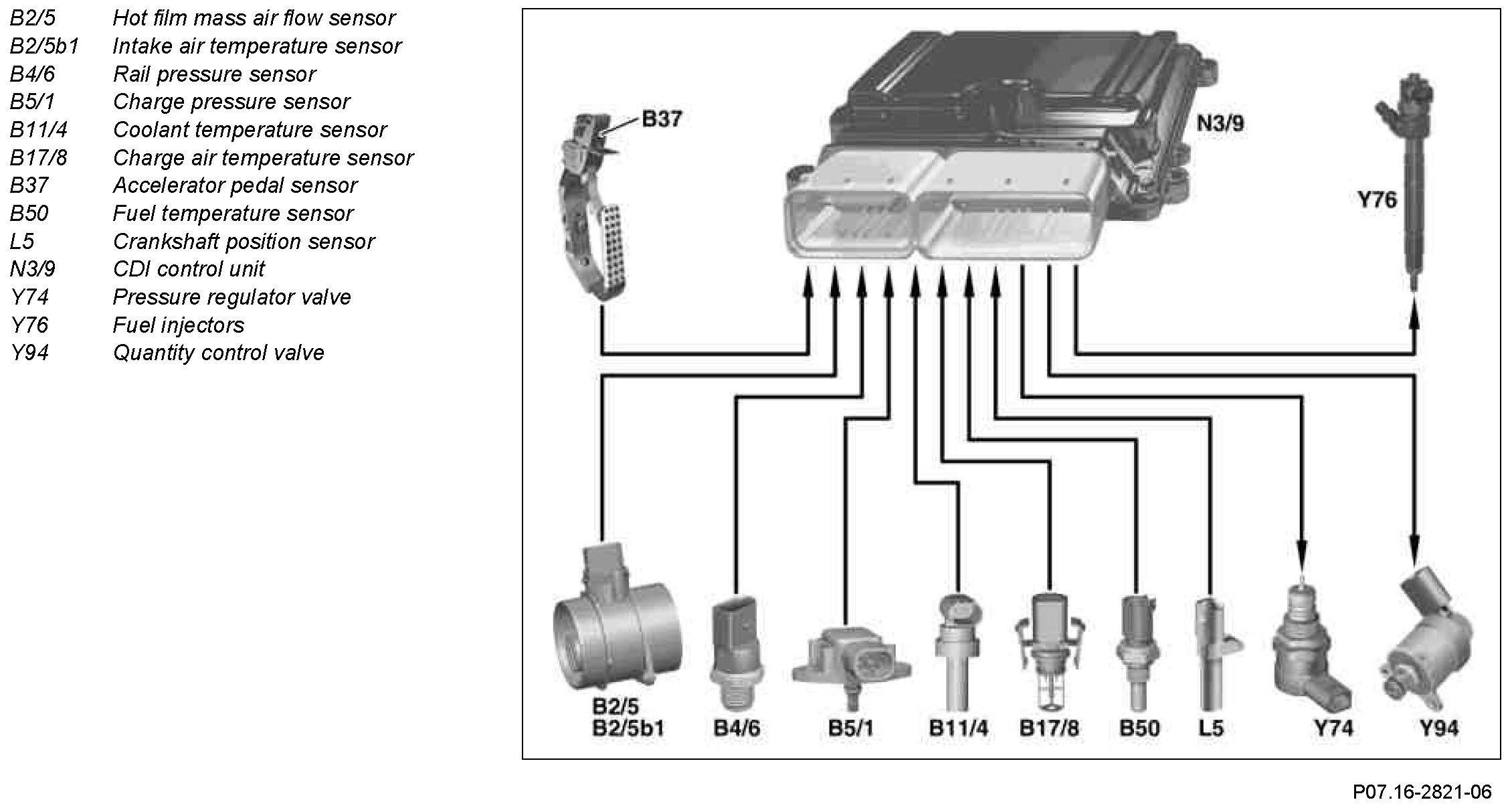 | | |
|---|---|
| B2/5 | Hot film mass air flow sensor |
| B2/5b1 | Intake air temperature sensor |
| B4/6 | Rail pressure sensor |
| B5/1 | Charge pressure sensor |
| B11/4 | Coolant temperature sensor |
| B17/8 | Charge air temperature sensor |
| B37 | Accelerator pedal sensor |
| B50 | Fuel temperature sensor |
| L5 | Crankshaft position sensor |
| N3/9 | CDI control unit |
| Y74 | Pressure regulator valve |
| Y76 | Fuel injectors |
| Y94 | Quantity control valve |

B37

N3/9

Y76

B2/5
B2/5b1

B4/6

B5/1

B11/4

B17/8

B50

L5

Y74

Y94

P07.16-2821-06