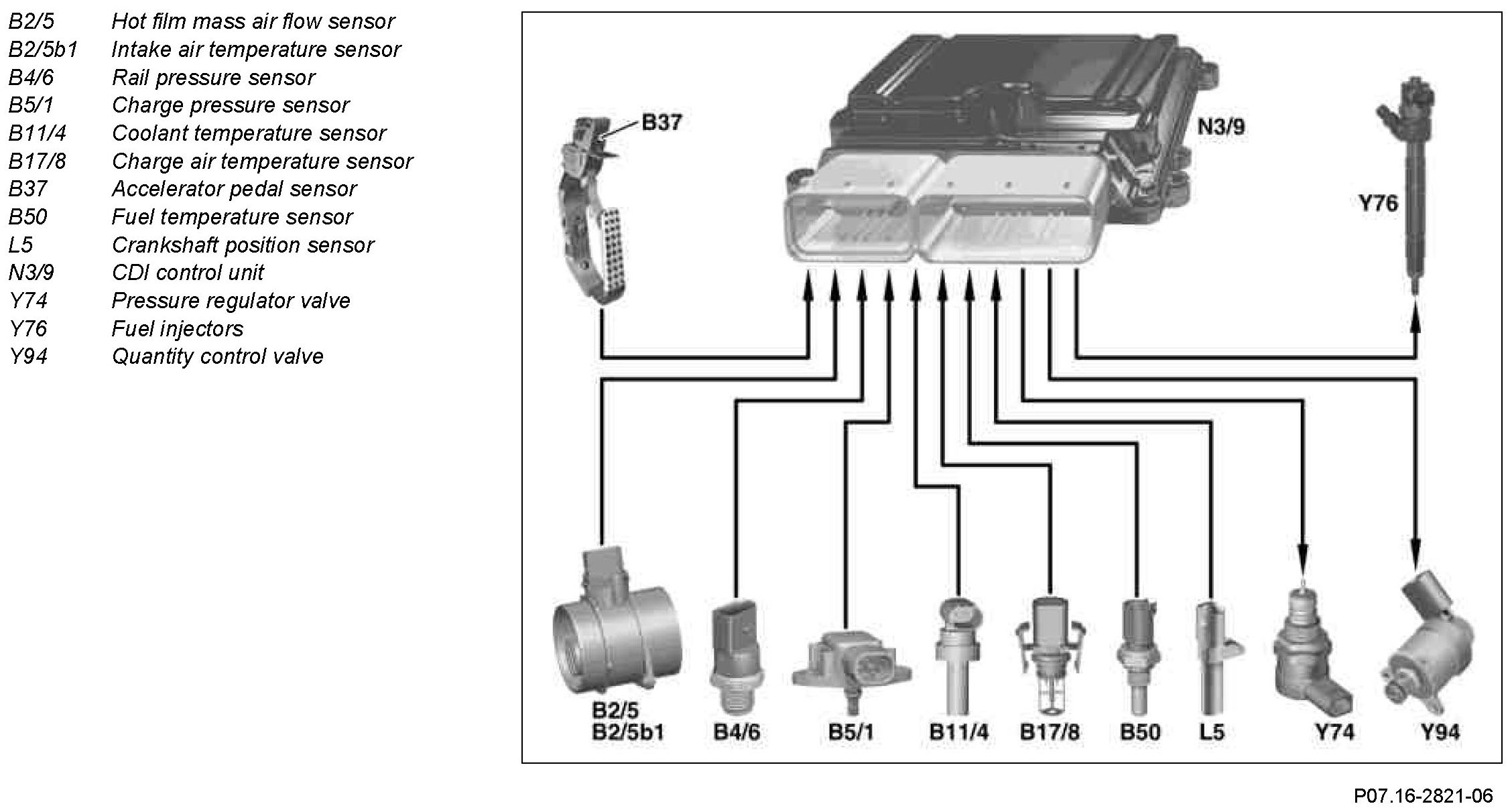 B2/5 Hot film mass air flow sensor
B2/5b1 Intake air temperature sensor
B4/6 Rail pressure sensor
B5/1 Charge pressure sensor
B11/4 Coolant temperature sensor
B17/8 Charge air temperature sensor
B37 Accelerator pedal sensor
B50 Fuel temperature sensor
L5 Crankshaft position sensor
N3/9 CDI control unit
Y74 Pressure regulator valve
Y76 Fuel injectors
Y94 Quantity control valve

B37
N3/9
Y76
B2/5
B2/5b1
B4/6
B5/1
B11/4
B17/8
B50
L5
Y74
Y94

P07.16-2821-06