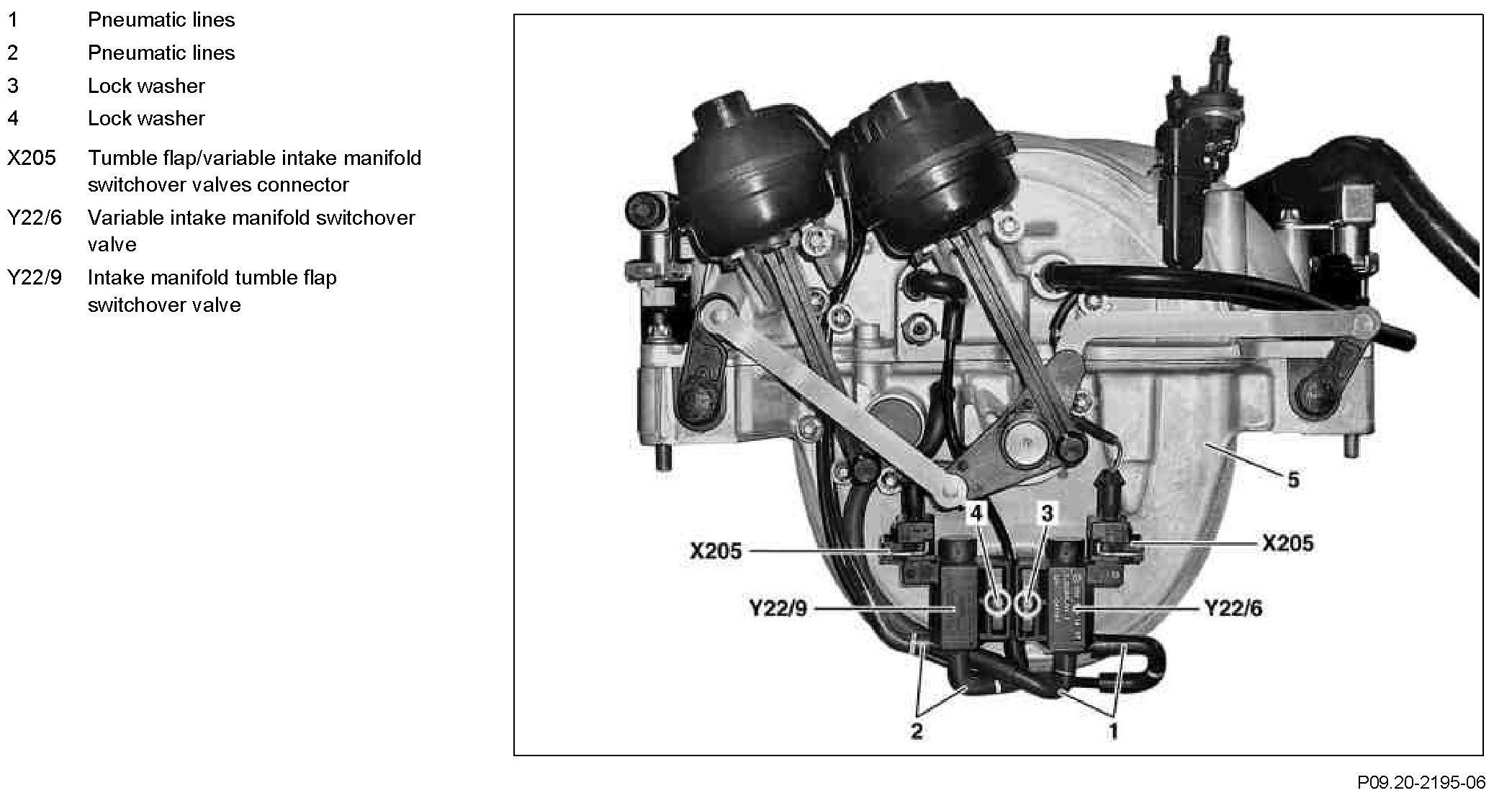 1 Pneumatic lines
2 Pneumatic lines
3 Lock washer
4 Lock washer
X205 Tumble flap/variable intake manifold switchover valves connector
Y22/6 Variable intake manifold switchover valve
Y22/9 Intake manifold tumble flap switchover valve

5
4
3
X205
X205
Y22/9
Y22/6
2
1

P09.20-2195-06