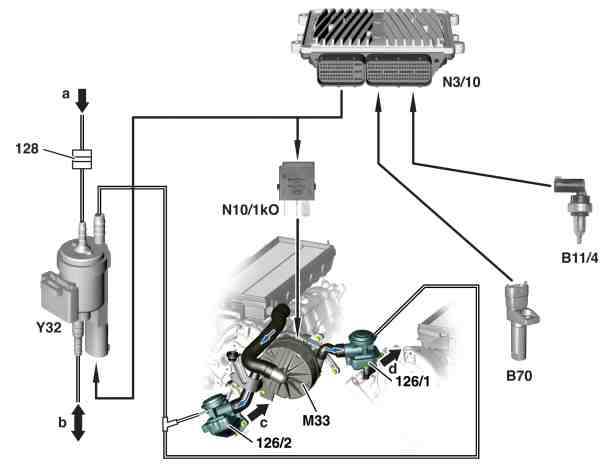 N3/10

a

128

N10/1kO

B11/4

Y32

B70

d

126/1

c

M33

b

126/2