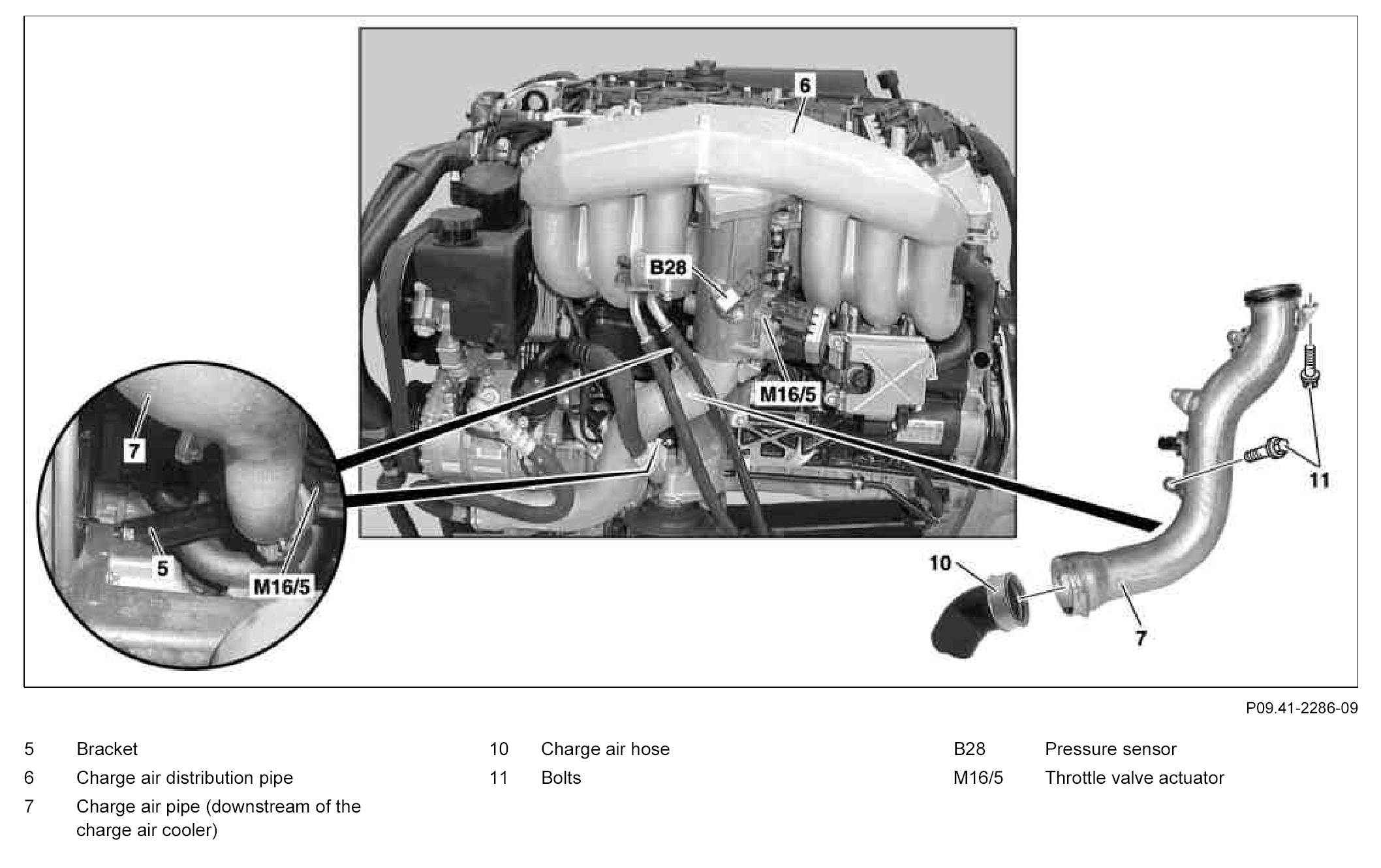 6

B28

M16/5

7

5

M16/5

11

10

7

P09.41-2286-09

5 Bracket
6 Charge air distribution pipe
7 Charge air pipe (downstream of the charge air cooler)

10 Charge air hose
11 Bolts

B28 Pressure sensor
M16/5 Throttle valve actuator