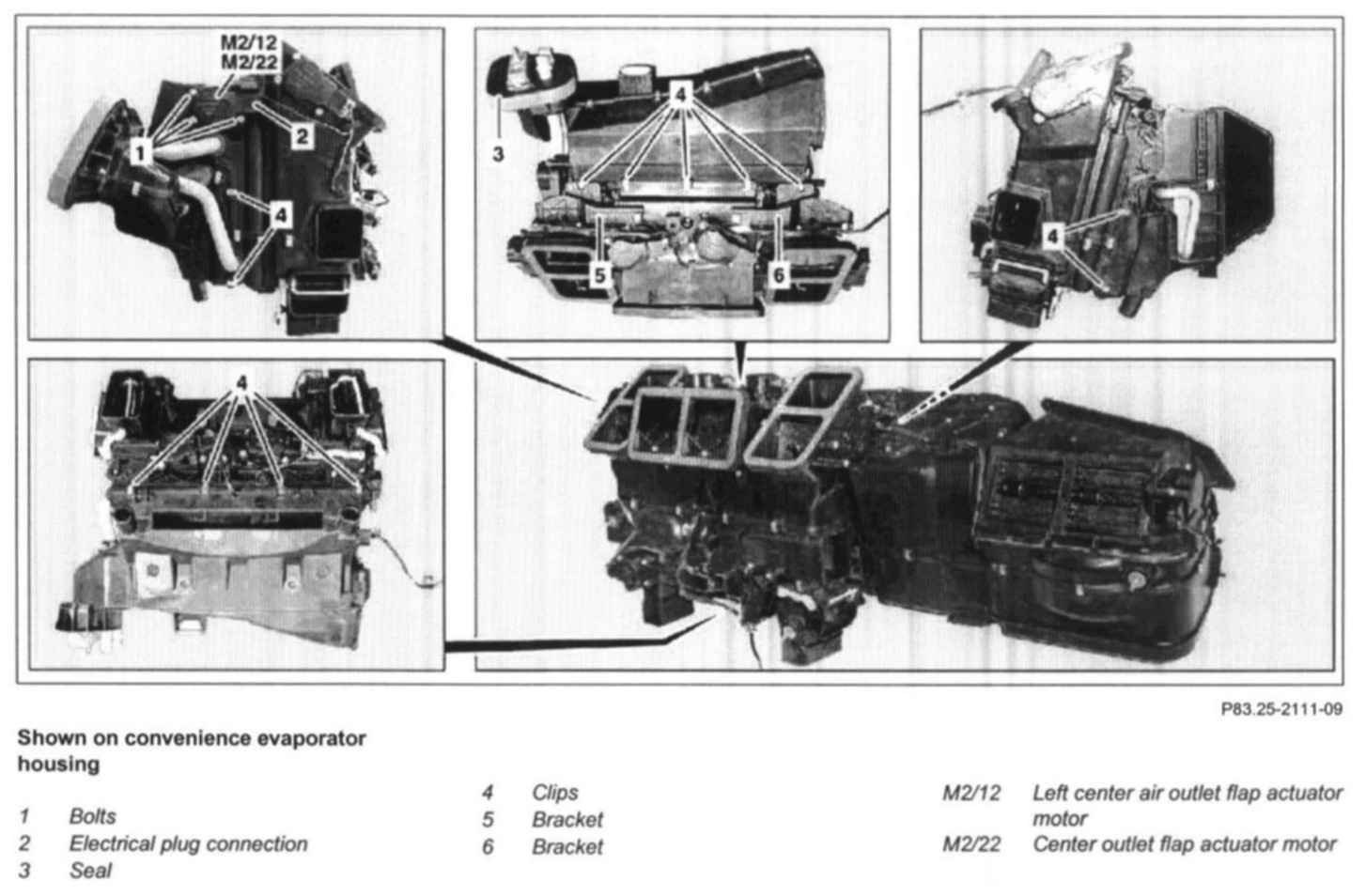 M2/12
M2/22

1

2

4

3

4

5

6

4

4

P83.25-2111-09

**Shown on convenience evaporator housing**

1 Bolts
2 Electrical plug connection
3 Seal

4 Clips
5 Bracket
6 Bracket

M2/12 Left center air outlet flap actuator motor
M2/22 Center outlet flap actuator motor