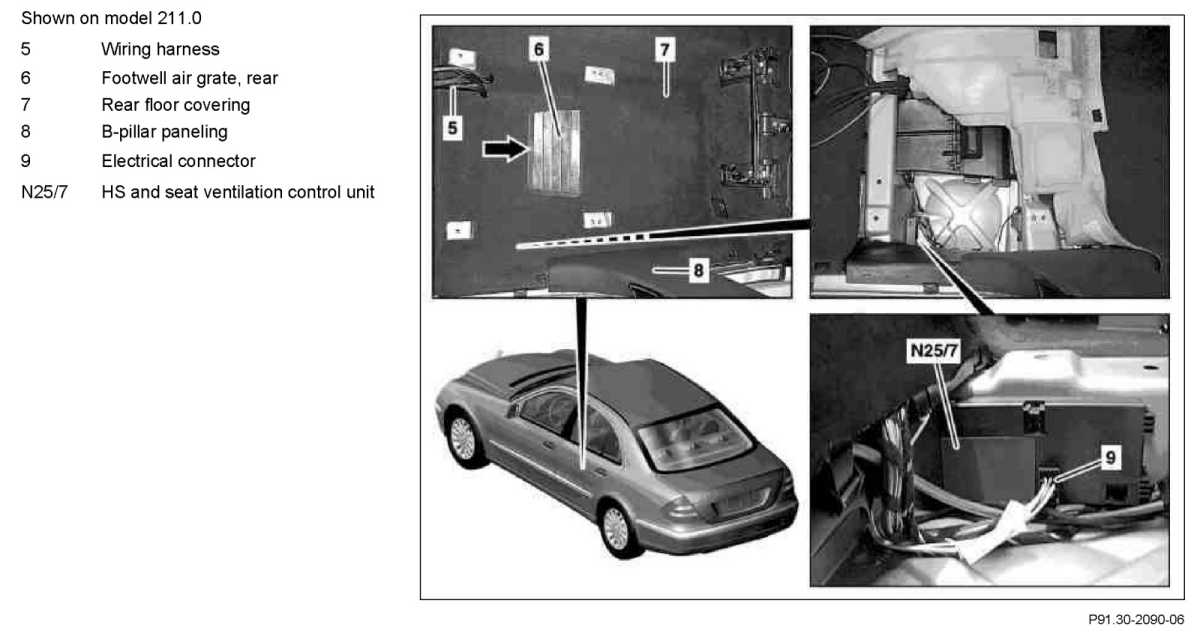 Shown on model 211.0

5 Wiring harness
6 Footwell air grate, rear
7 Rear floor covering
8 B-pillar paneling
9 Electrical connector
N25/7 HS and seat ventilation control unit

6
7
5
8
N25/7
9

P91.30-2090-06