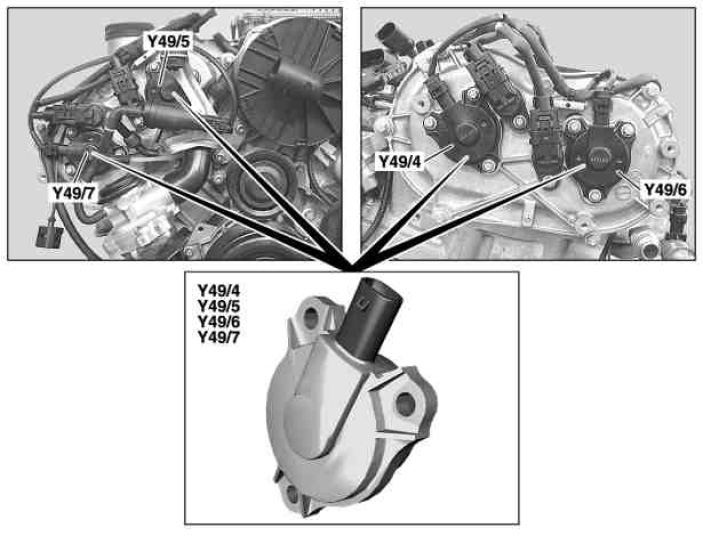 Y49/5

Y49/7

Y49/4

Y49/6

Y49/4
Y49/5
Y49/6
Y49/7