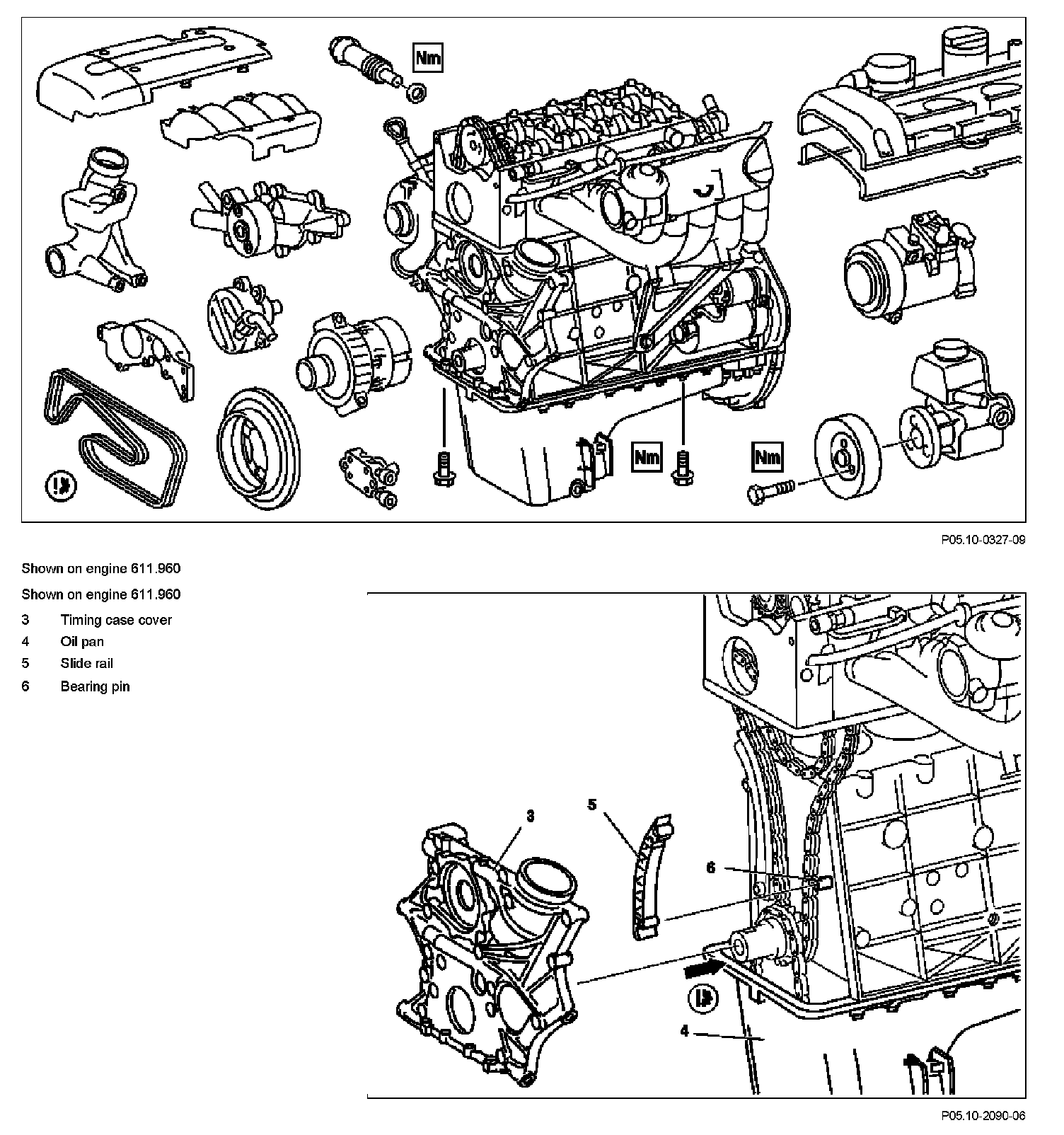 Nm

Nm

Nm

P05.10-0327-09

Shown on engine 611.960

Shown on engine 611.960

3 Timing case cover
4 Oil pan
5 Slide rail
6 Bearing pin

3

5

6

4

P05.10-2090-06