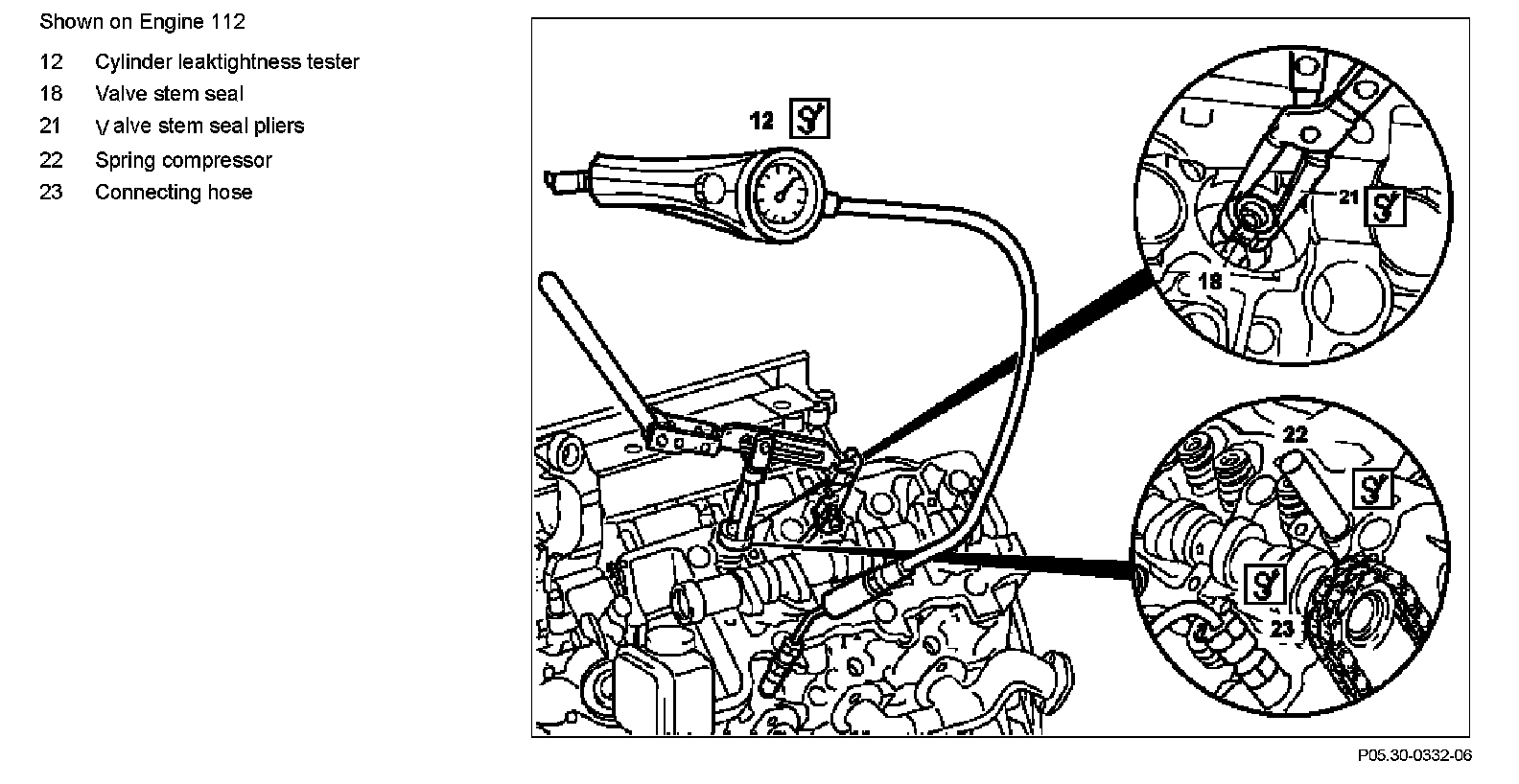 Shown on Engine 112

12 Cylinder leaktightness tester
18 Valve stem seal
21 Valve stem seal pliers
22 Spring compressor
23 Connecting hose

12

21

18

22

23

P05.30-0332-06